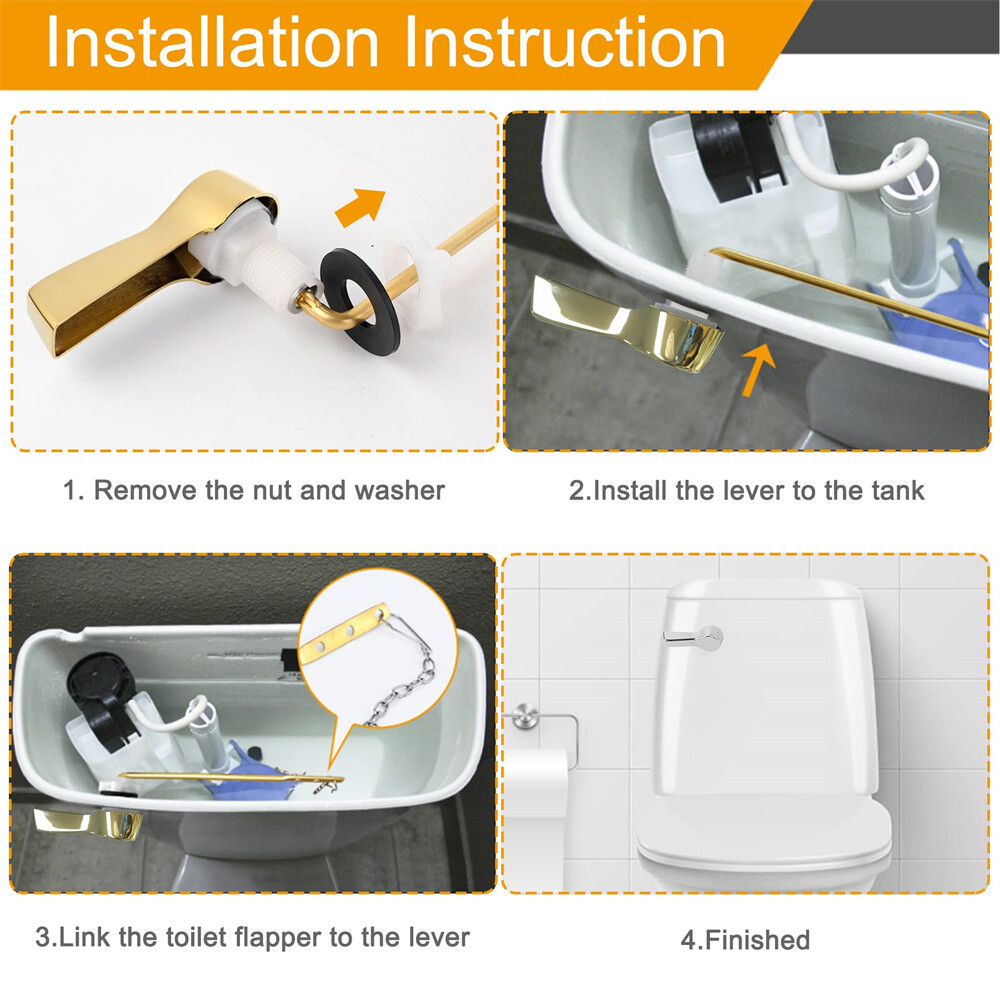 Installation Instruction

1. Remove the nut and washer

2.Install the lever to the tank

3.Link the toilet flapper to the lever

4.Finished