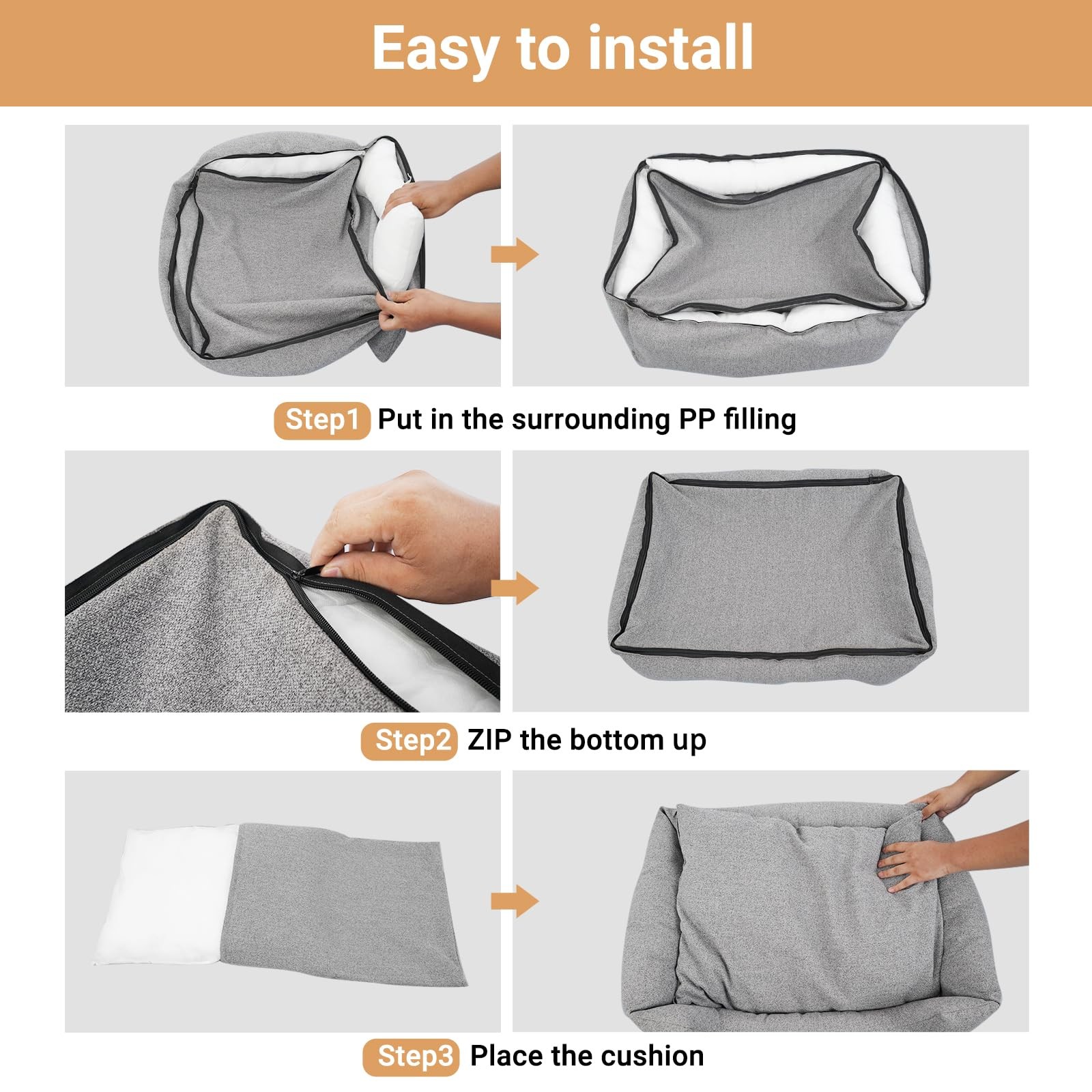 Easy to install

Step1 Put in the surrounding PP filling

Step2 ZIP the bottom up

Step3 Place the cushion