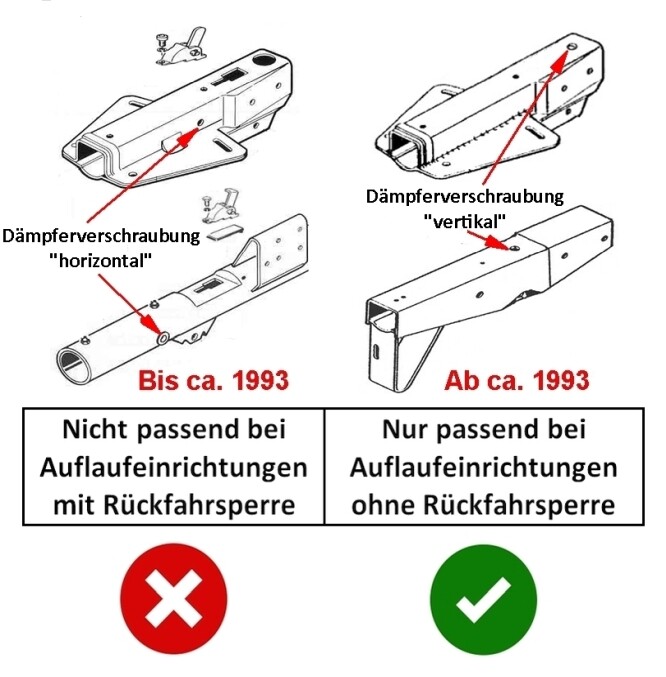 Dämpferverschraubung
"horizontal"

Bis ca. 1993

Dämpferverschraubung
"vertikal"

Ab ca. 1993

| Nicht passend bei Auflaufeinrichtungen mit Rückfahrsperre | Nur passend bei Auflaufeinrichtungen ohne Rückfahrsperre |
|---|---|