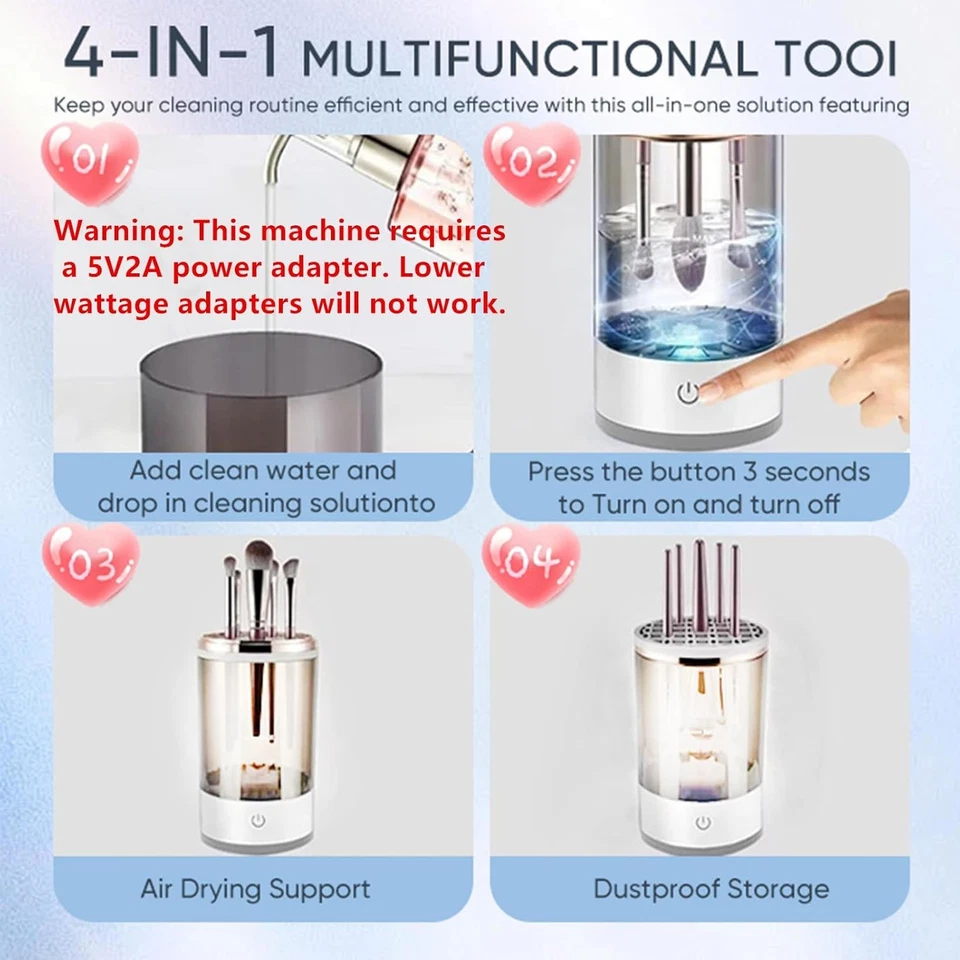 4-IN-1 MULTIFUNCTIONAL TOOI

Keep your cleaning routine efficient and effective with this all-in-one solution featuring

01

Warning: This machine requires a 5V2A power adapter. Lower wattage adapters will not work.

Add clean water and drop in cleaning solutionto

02

Press the button 3 seconds to Turn on and turn off

03

Air Drying Support

04

Dustproof Storage