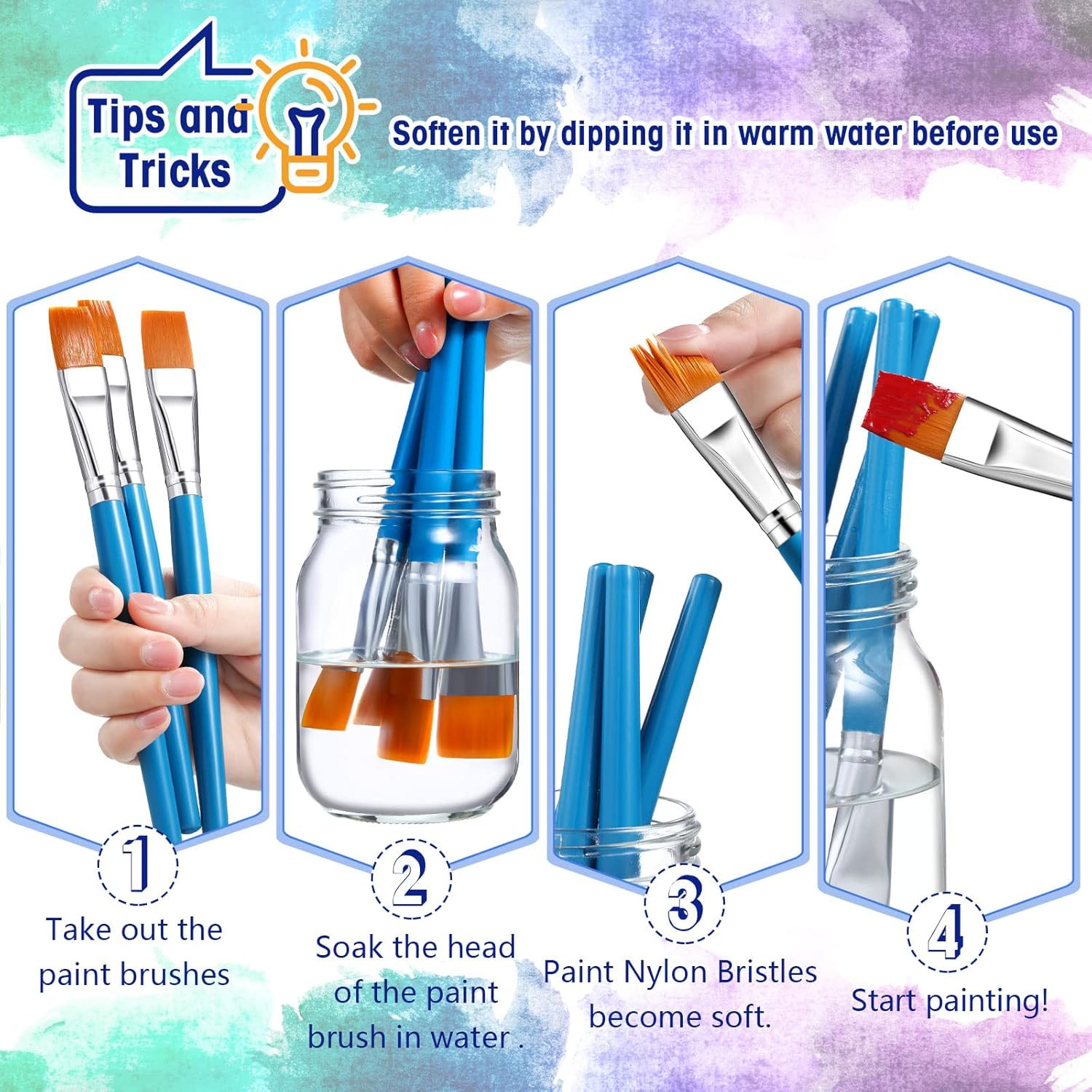 Tips and Tricks

Soften it by dipping it in warm water before use

1
Take out the paint brushes

2
Soak the head of the paint brush in water .

3
Paint Nylon Bristles become soft.

4
Start painting!