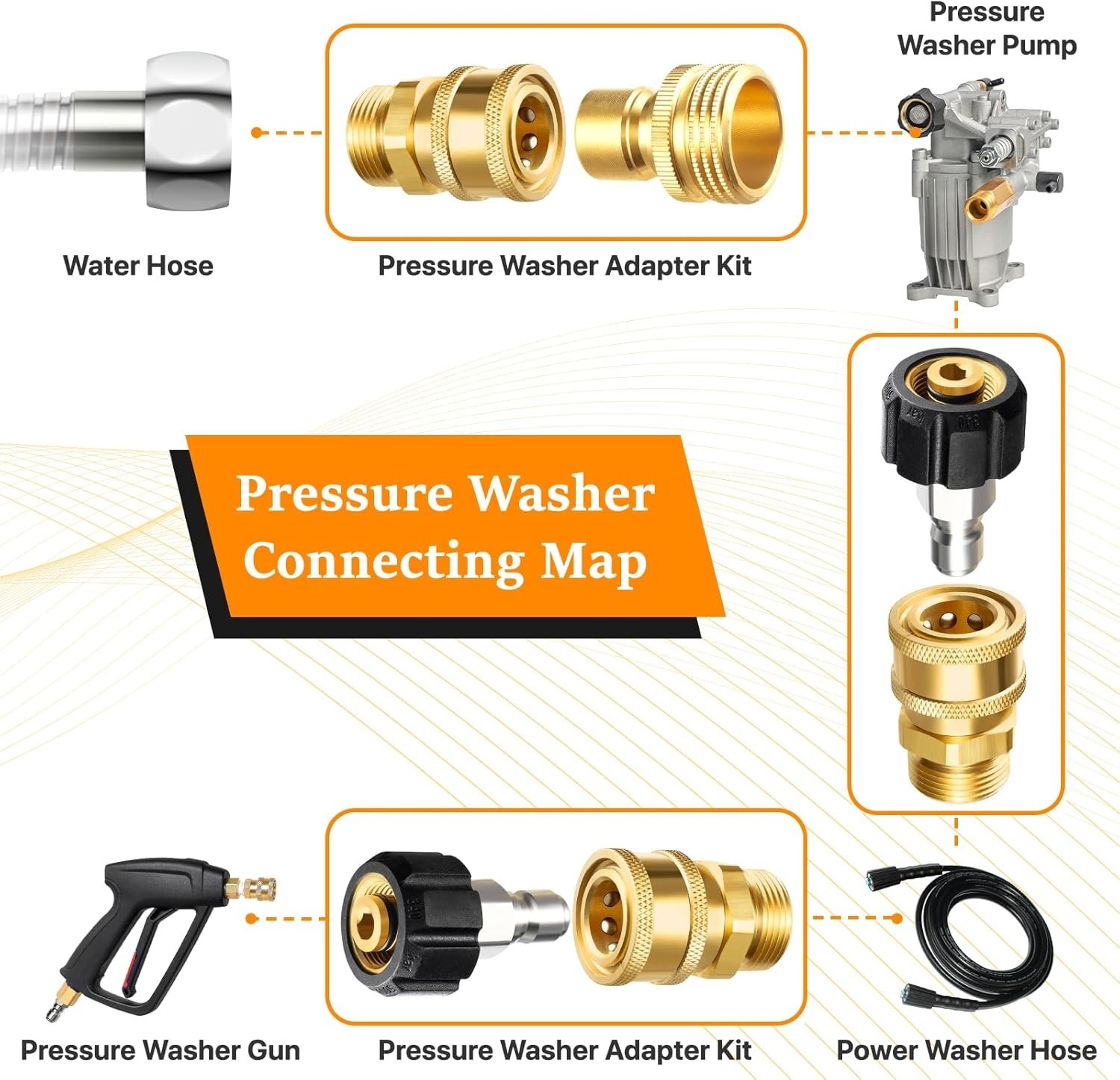 Pressure Washer Pump

Water Hose

Pressure Washer Adapter Kit

Pressure Washer Connecting Map

Pressure Washer Gun

Pressure Washer Adapter Kit

Power Washer Hose