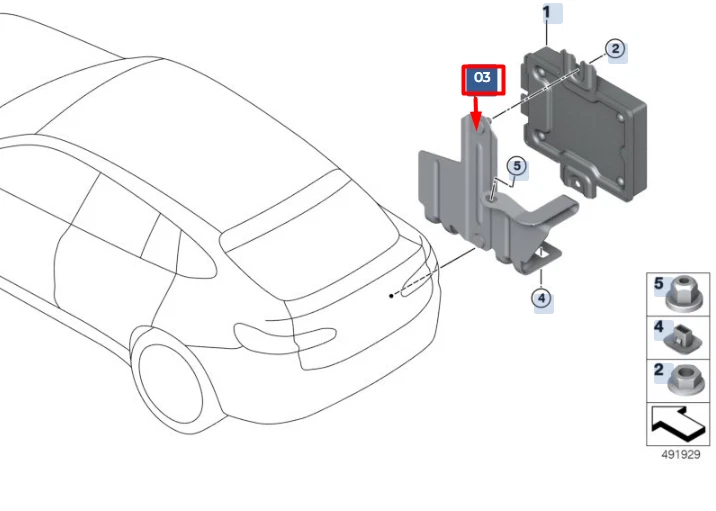 1
2
03
5
4
5
4
2
491929