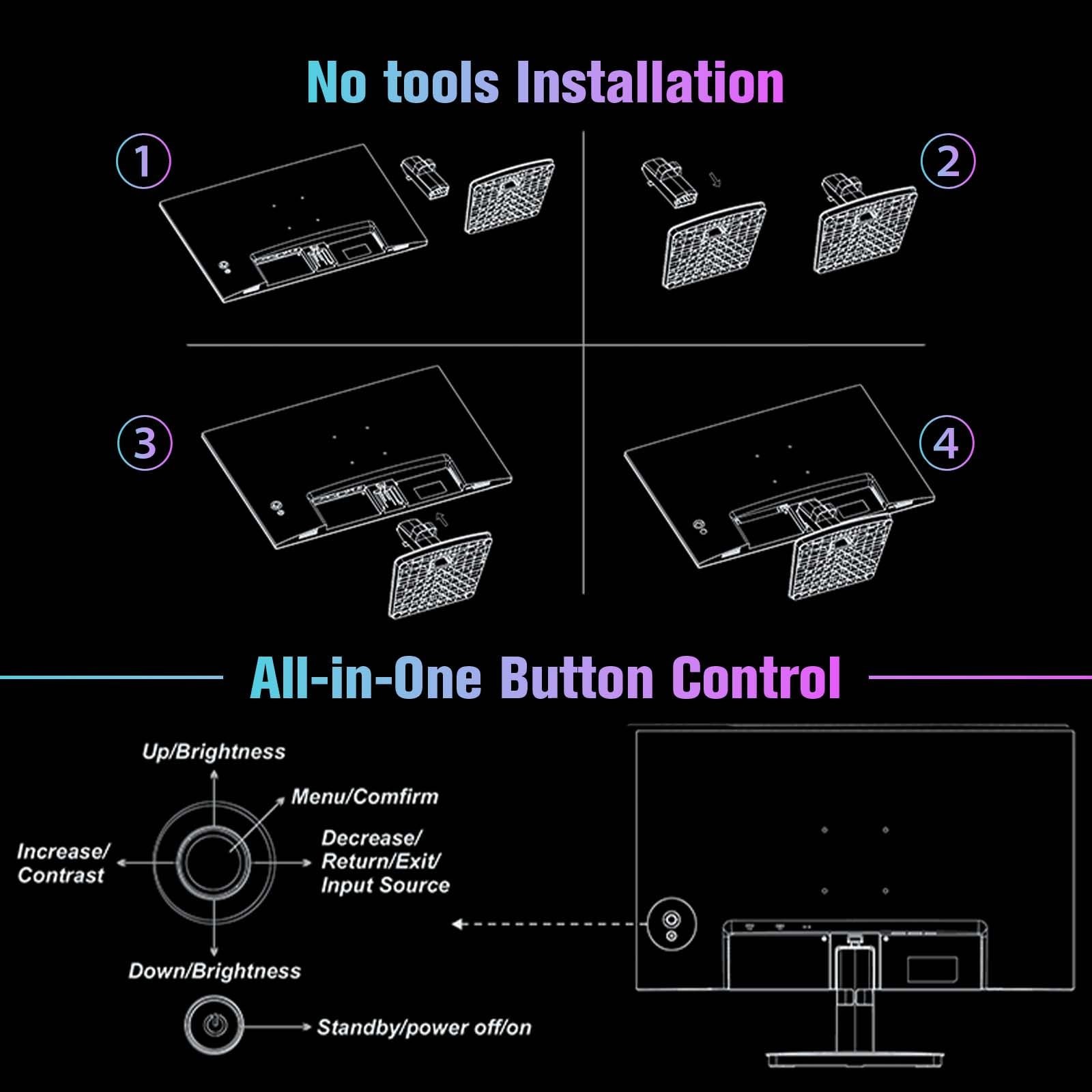 No tools Installation

1

2

3

4

All-in-One Button Control

Up/Brightness

Menu/Comfirm

Increase/ Contrast

Decrease/ Return/Exit/ Input Source

Down/Brightness

Standby/power off/on