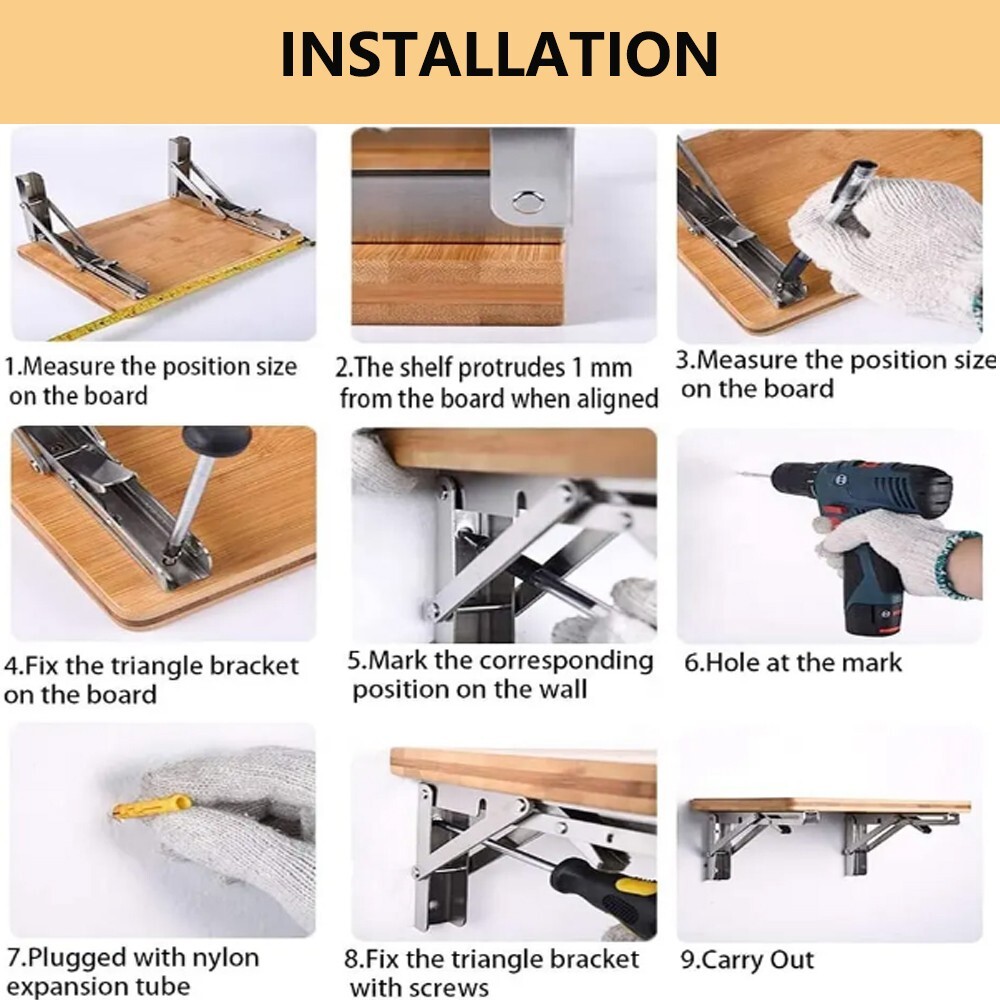 INSTALLATION

1.Measure the position size on the board

2.The shelf protrudes 1 mm from the board when aligned

3.Measure the position size on the board

4.Fix the triangle bracket on the board

5.Mark the corresponding position on the wall

6.Hole at the mark

7.Plugged with nylon expansion tube

8.Fix the triangle bracket with screws

9.Carry Out