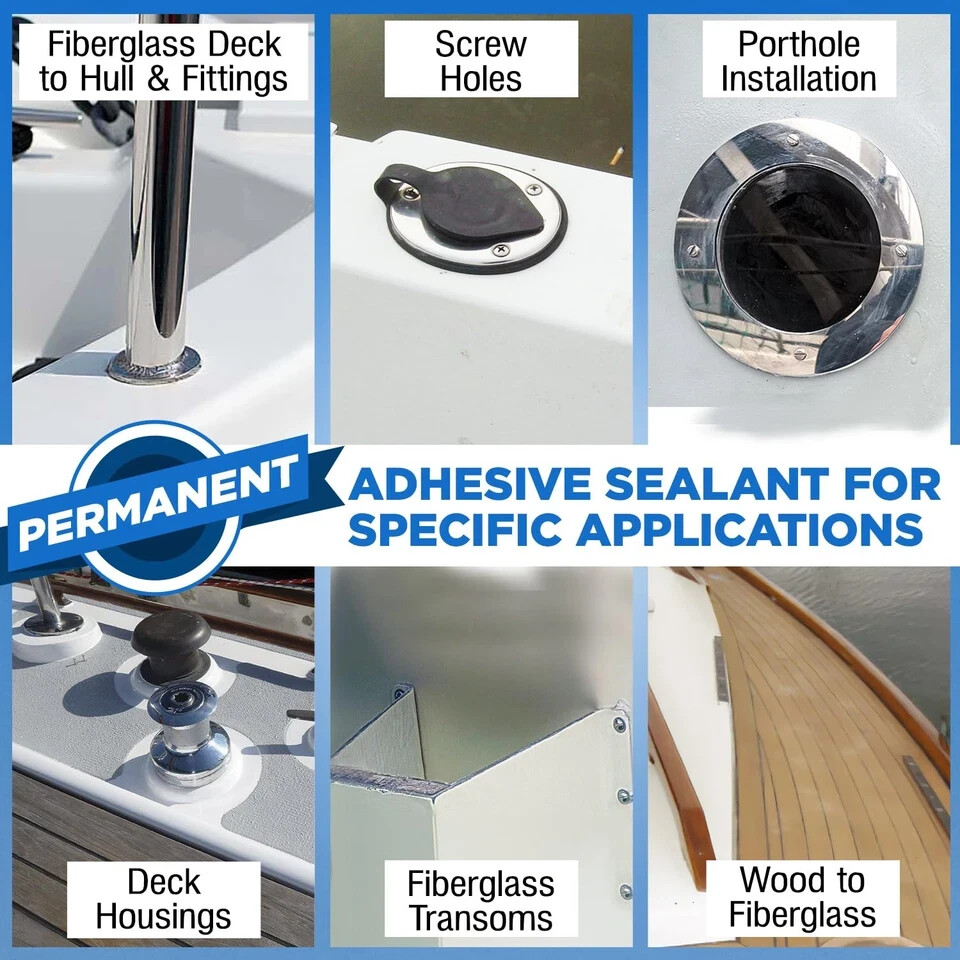 Fiberglass Deck to Hull & Fittings

Screw Holes

Porthole Installation

PERMANENT

ADHESIVE SEALANT FOR SPECIFIC APPLICATIONS

Deck Housings

Fiberglass Transoms

Wood to Fiberglass