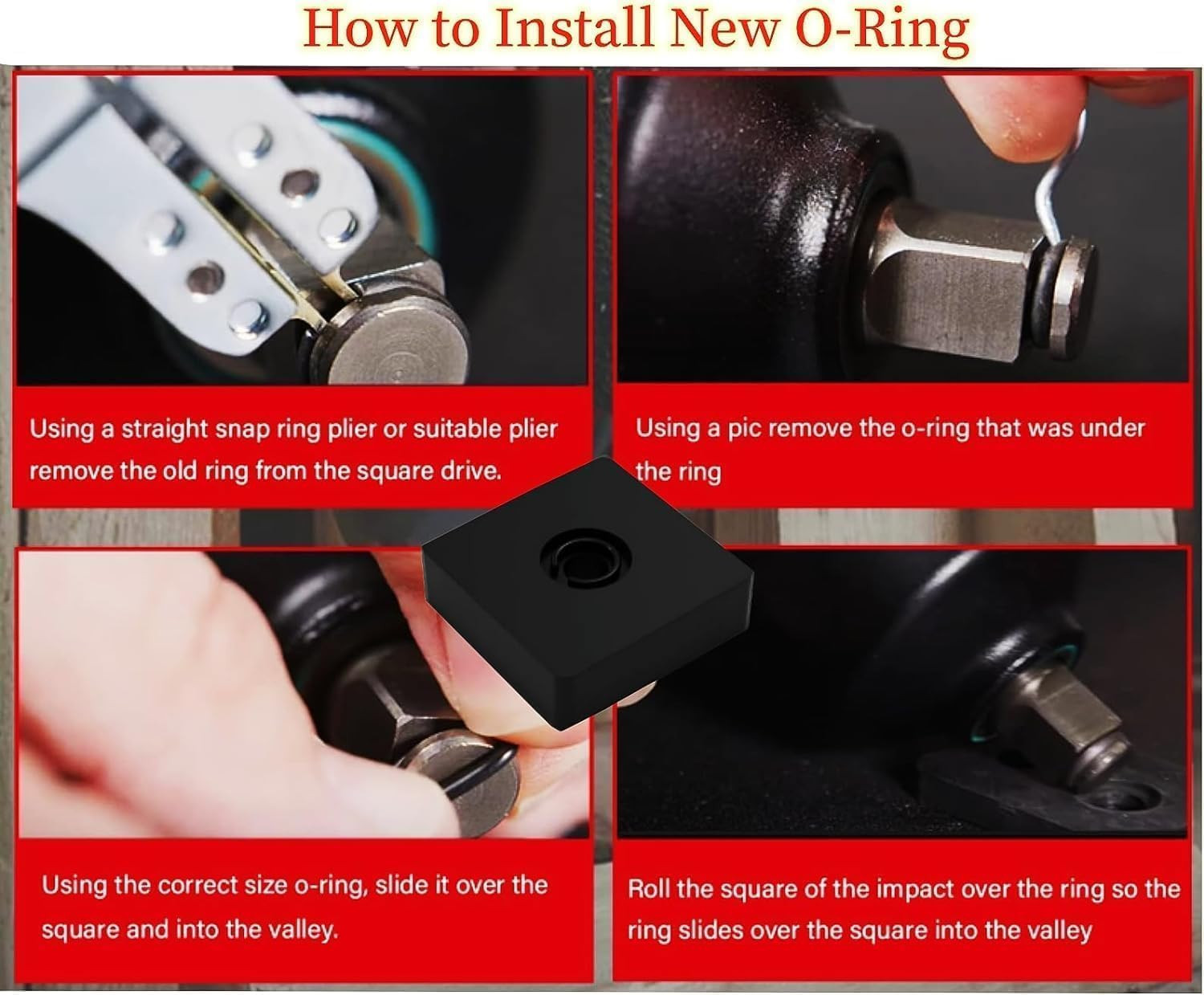 How to Install New O-Ring

Using a straight snap ring plier or suitable plier remove the old ring from the square drive.

Using a pic remove the o-ring that was under the ring

Using the correct size o-ring, slide it over the square and into the valley.

Roll the square of the impact over the ring so the ring slides over the square into the valley