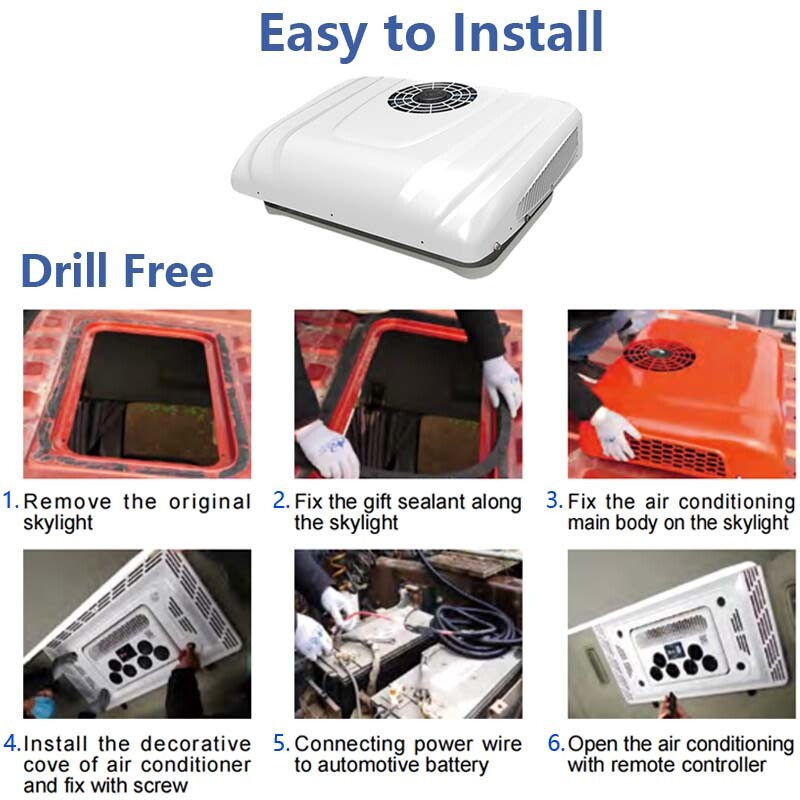 Easy to Install

Drill Free

1. Remove the original skylight

2. Fix the gift sealant along the skylight

3. Fix the air conditioning main body on the skylight

4. Install the decorative cove of air conditioner and fix with screw

5. Connecting power wire to automotive battery

6. Open the air conditioning with remote controller