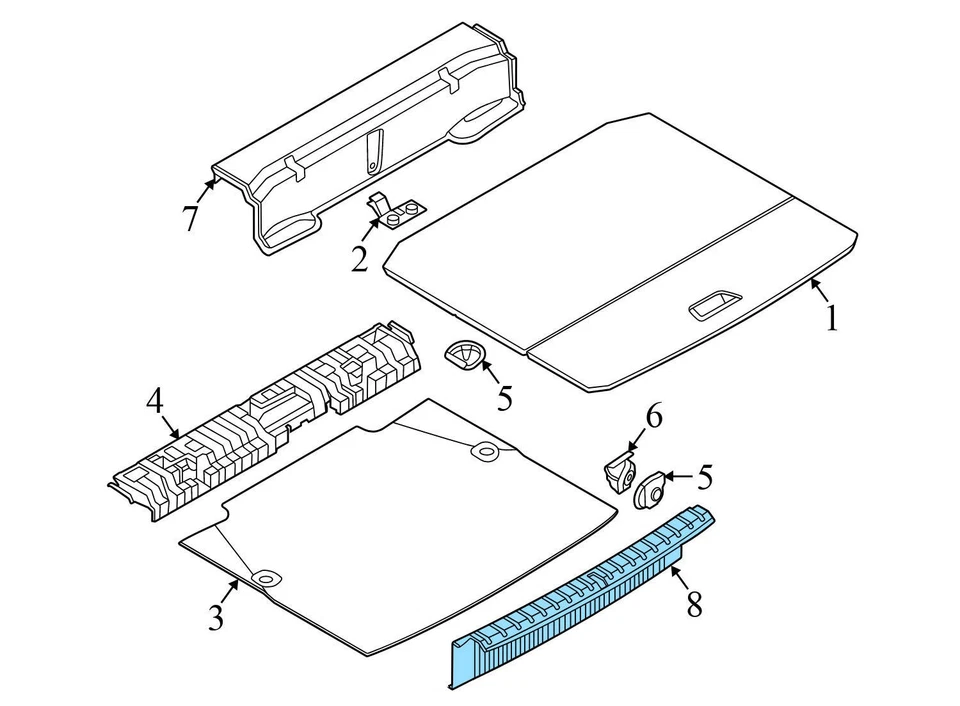 7
2
1
4
5
6
5
3
8