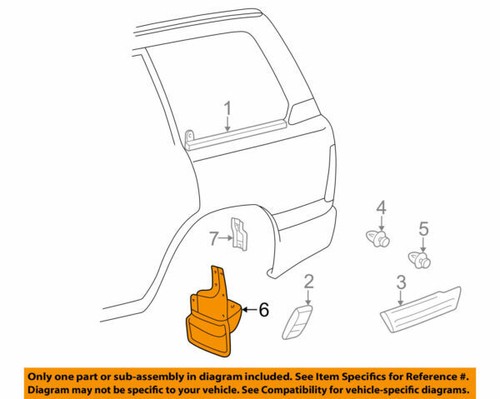 1

4

5

7

2

3

6

Only one part or sub-assembly in diagram included. See Item Specifics for Reference #. Diagram may not be specific to your vehicle. See Compatibility for vehicle-specific diagrams.