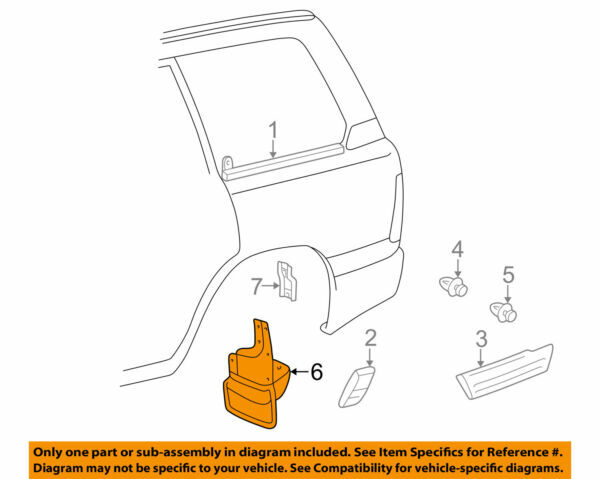 1

4

5

7

2

3

6

Only one part or sub-assembly in diagram included. See Item Specifics for Reference #.
Diagram may not be specific to your vehicle. See Compatibility for vehicle-specific diagrams.