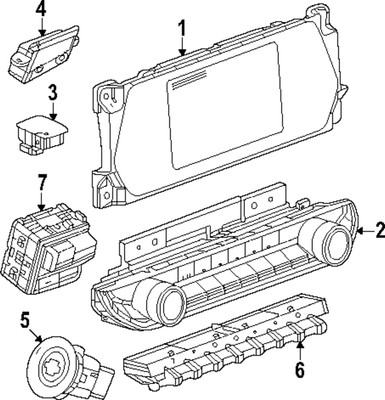 4
1
3
7
2
5
6