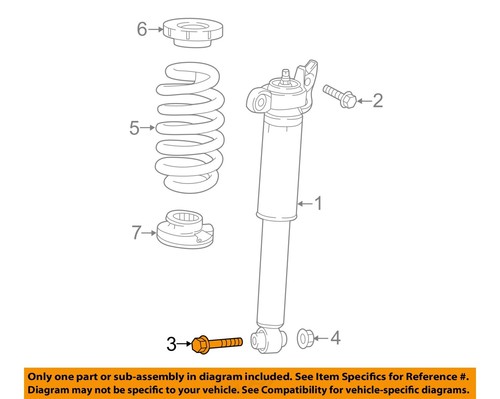 6
2
5
1
7
3
4

Only one part or sub-assembly in diagram included. See Item Specifics for Reference #.
Diagram may not be specific to your vehicle. See Compatibility for vehicle-specific diagrams.