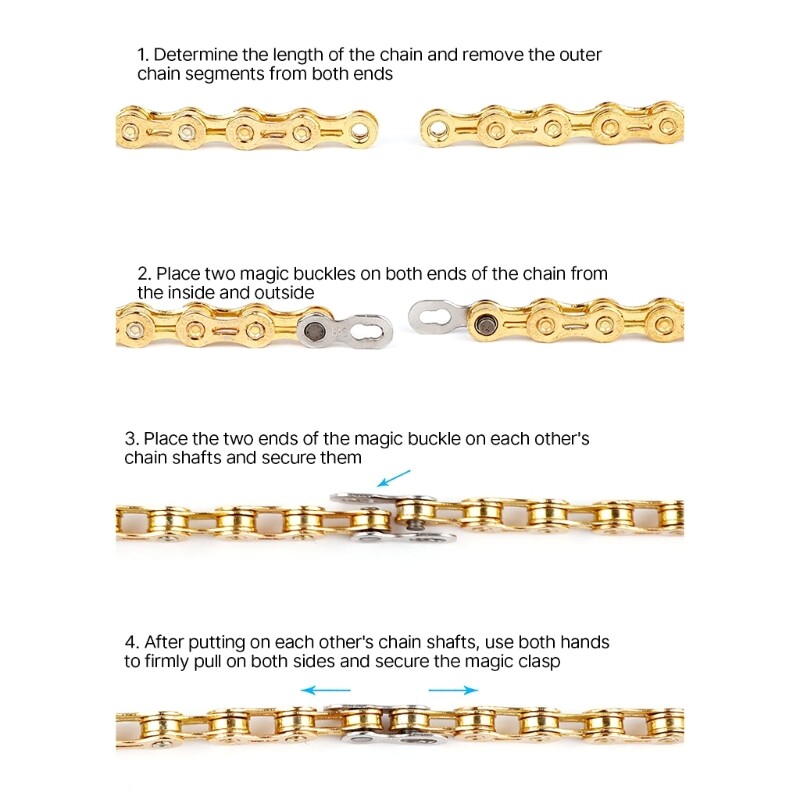 1. Determine the length of the chain and remove the outer chain segments from both ends

2. Place two magic buckles on both ends of the chain from the inside and outside

3. Place the two ends of the magic buckle on each other's chain shafts and secure them

4. After putting on each other's chain shafts, use both hands to firmly pull on both sides and secure the magic clasp