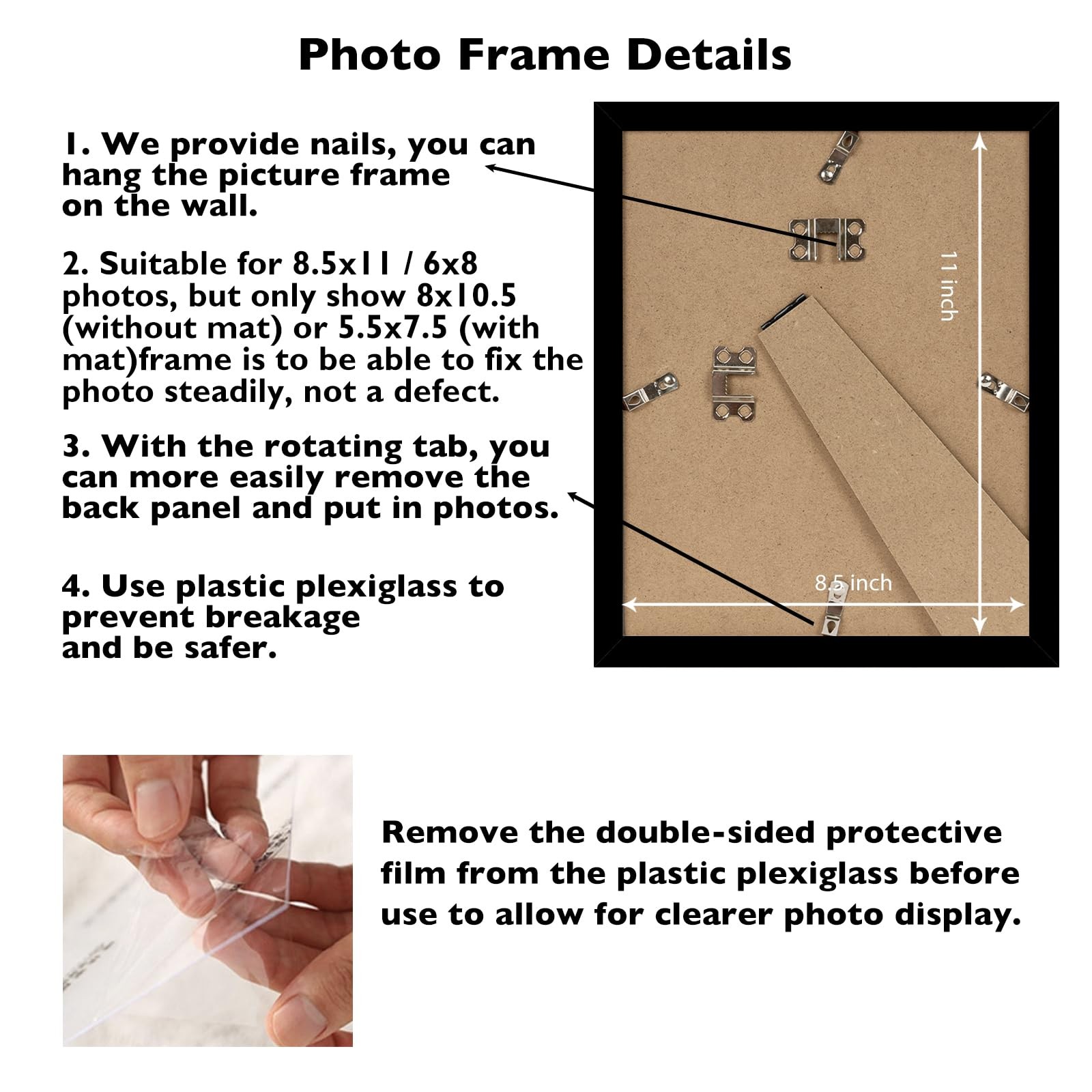 Photo Frame Details

1. We provide nails, you can hang the picture frame on the wall.

2. Suitable for 8.5x11 / 6x8 photos, but only show 8x10.5 (without mat) or 5.5x7.5 (with mat)frame is to be able to fix the photo steadily, not a defect.

3. With the rotating tab, you can more easily remove the back panel and put in photos.

4. Use plastic plexiglass to prevent breakage and be safer.

11 inch

8.5 inch

Remove the double-sided protective film from the plastic plexiglass before use to allow for clearer photo display.