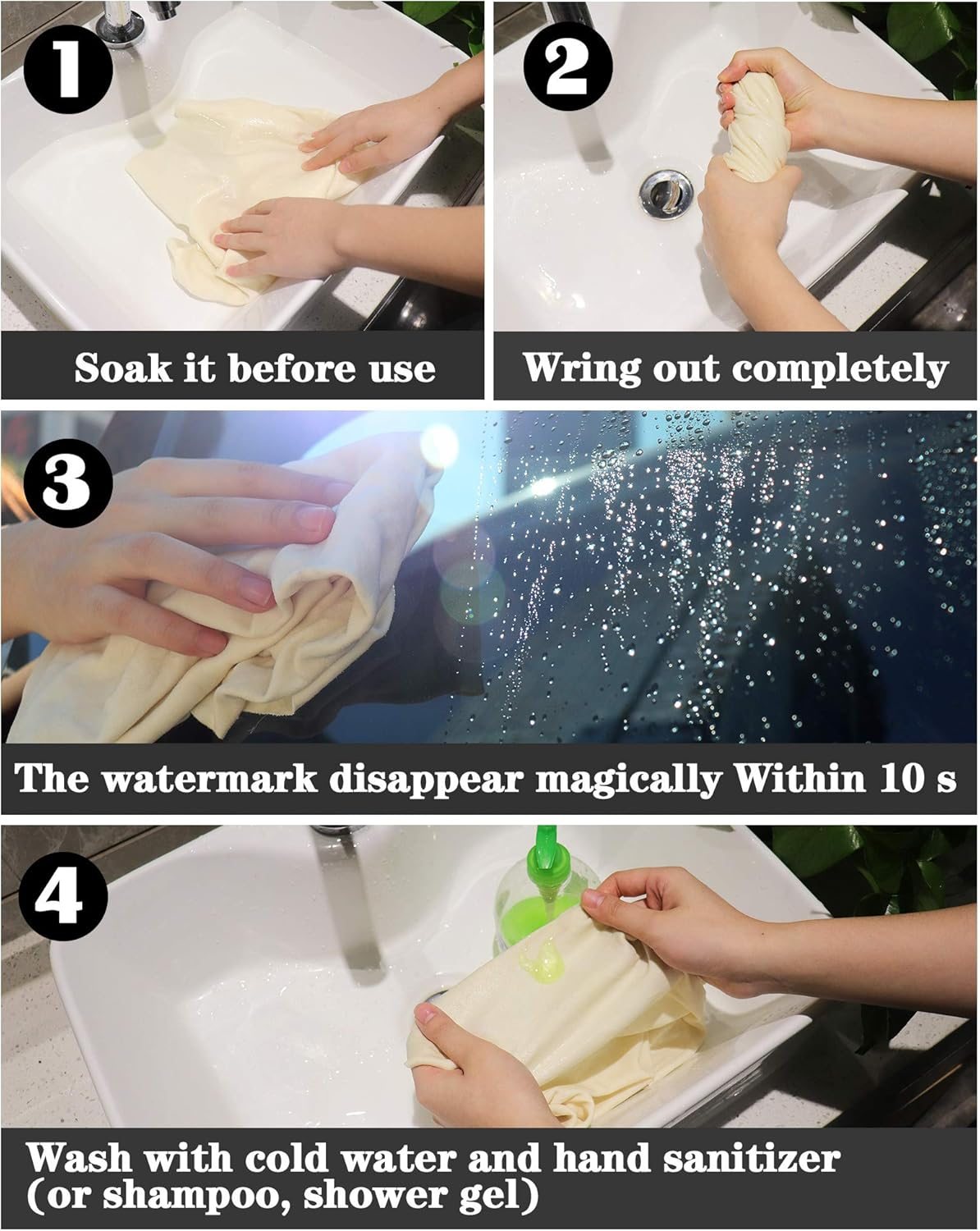 1

Soak it before use

2

Wring out completely

3

The watermark disappear magically Within 10 s

4

Wash with cold water and hand sanitizer (or shampoo, shower gel)