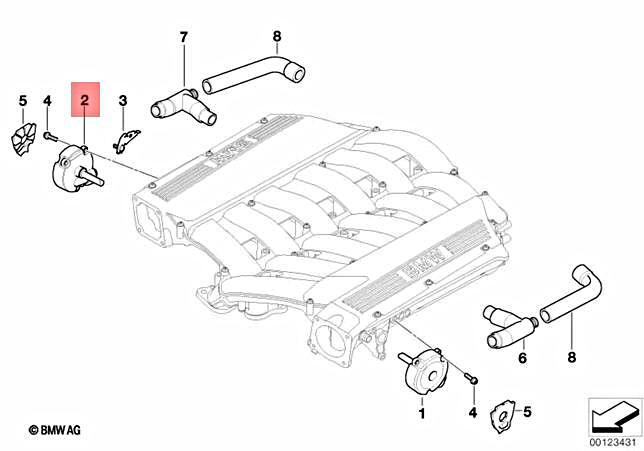 7
8
5
4
2
3
BMW
BMW
6
8
1
4
5
© BMW AG
00123431