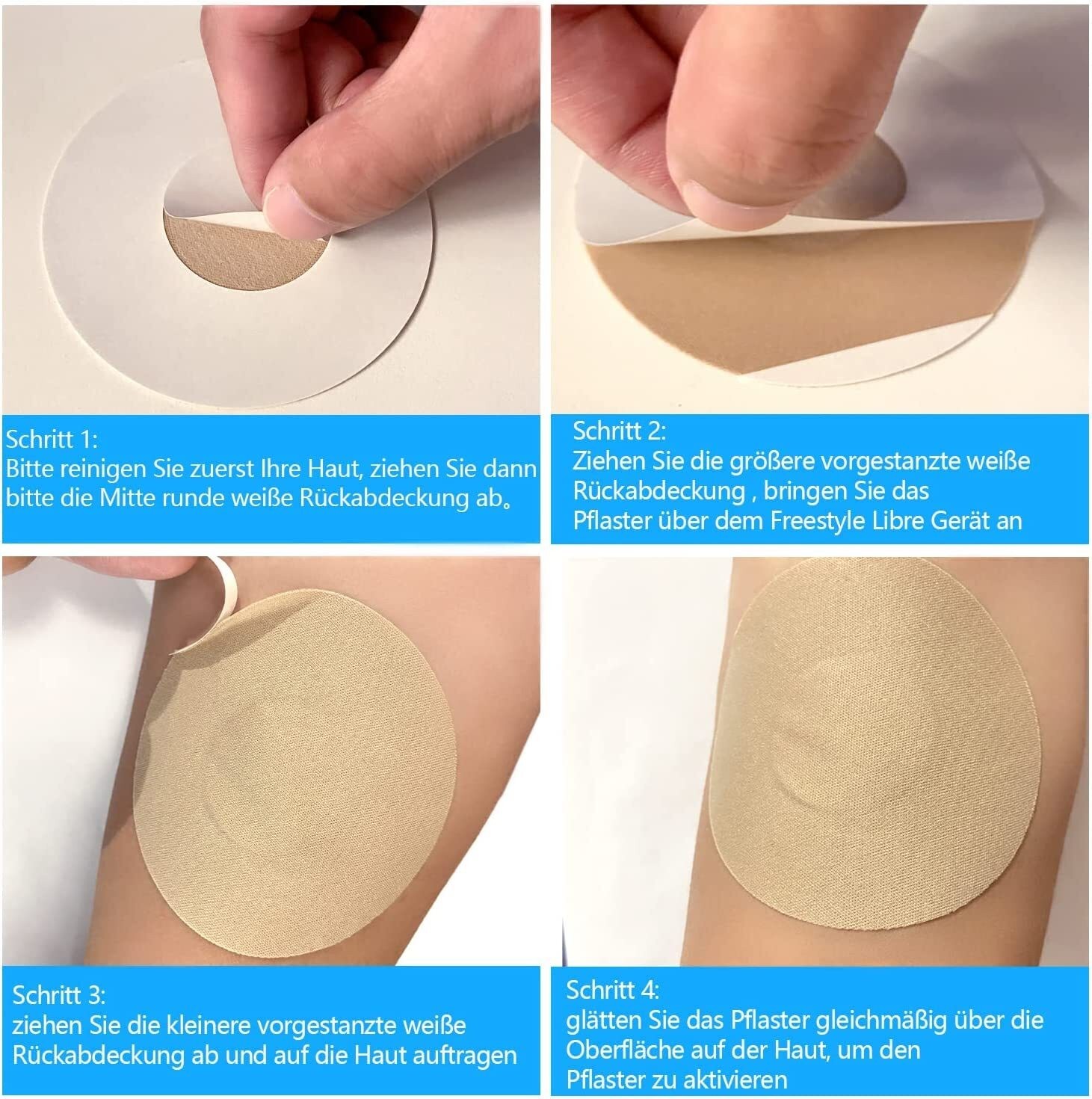 Schritt 1:
Bitte reinigen Sie zuerst Ihre Haut, ziehen Sie dann bitte die Mitte runde weiße Rückabdeckung ab。

Schritt 2:
Ziehen Sie die größere vorgestanzte weiße Rückabdeckung , bringen Sie das Pflaster über dem Freestyle Libre Gerät an

Schritt 3:
ziehen Sie die kleinere vorgestanzte weiße Rückabdeckung ab und auf die Haut auftragen

Schritt 4:
glätten Sie das Pflaster gleichmäßig über die Oberfläche auf der Haut, um den Pflaster zu aktivieren