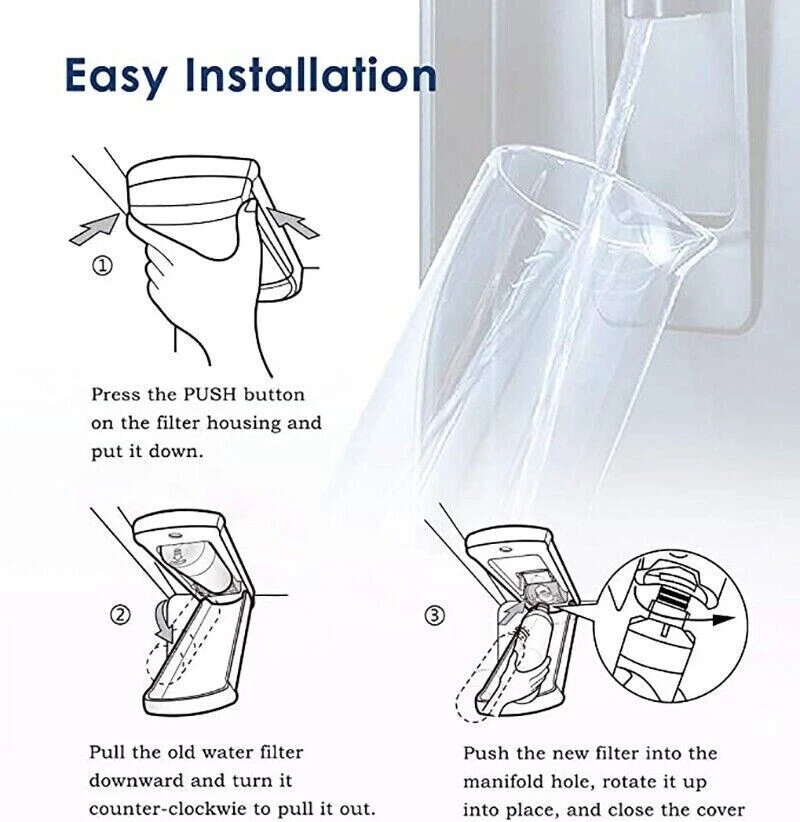 Easy Installation

①

Press the PUSH button on the filter housing and put it down.

②

Pull the old water filter downward and turn it counter-clockwie to pull it out.

③

Push the new filter into the manifold hole, rotate it up into place, and close the cover