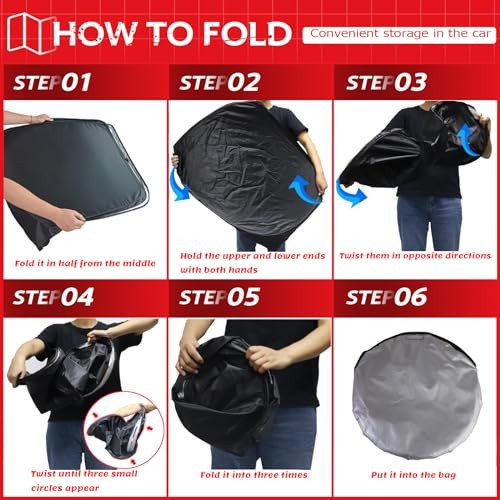 HOW TO FOLD

Convenient storage in the car

STEP01

Fold it in half from the middle

STEP02

Hold the upper and lower ends with both hands

STEP03

Twist them in opposite directions

STEP04

Twist until three small circles appear

STEP05

Fold it into three times

STEP06

Put it into the bag