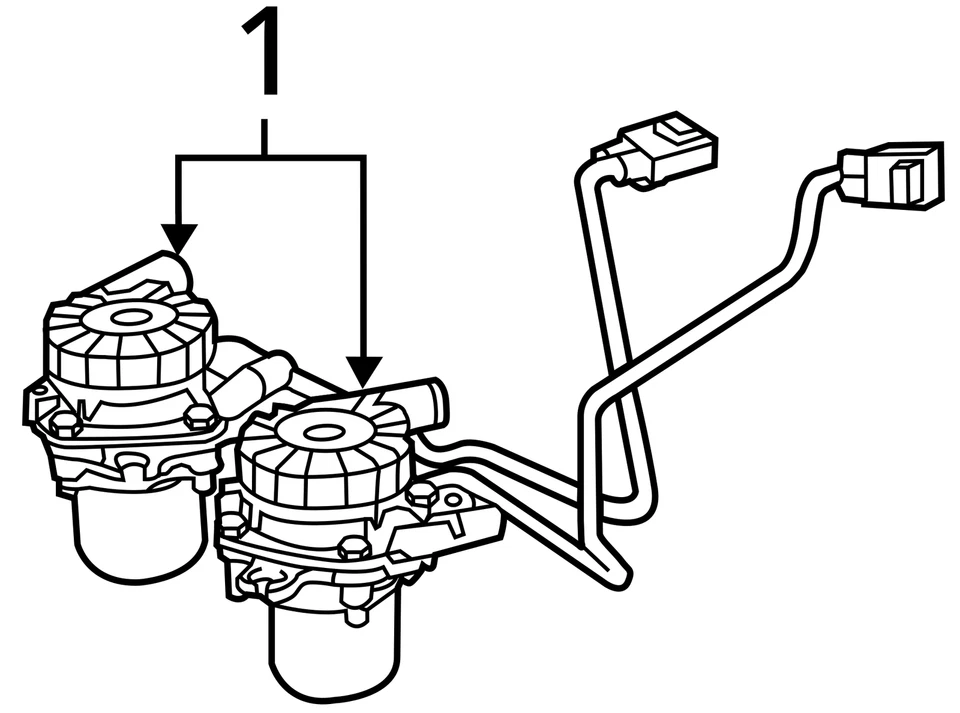 1