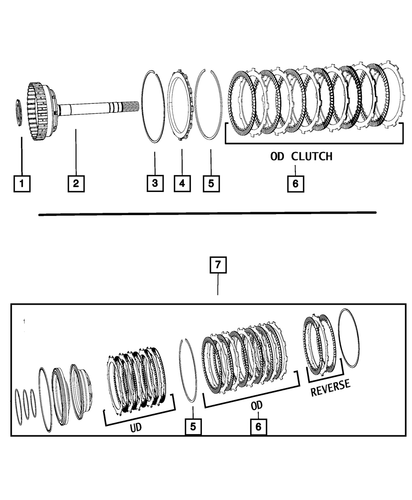 OD CLUTCH

1

2

3

4

5

6

7

1

UD

5

OD

6

REVERSE