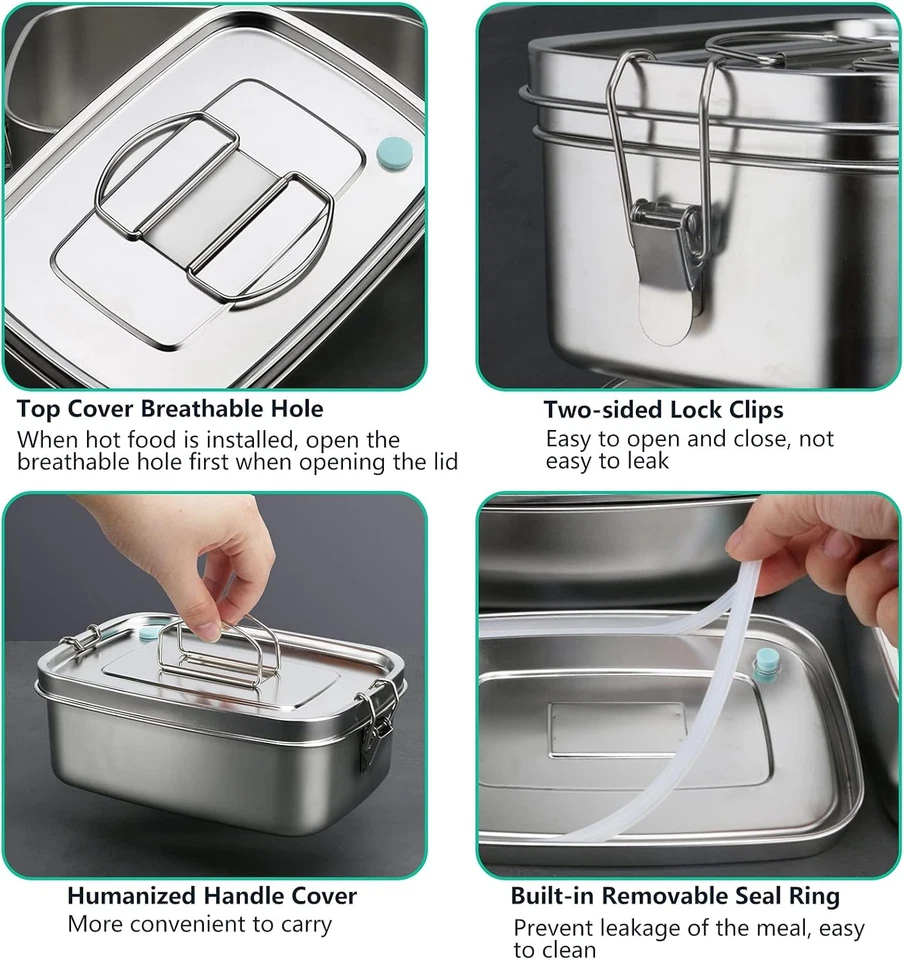 Top Cover Breathable Hole
When hot food is installed, open the breathable hole first when opening the lid

Two-sided Lock Clips
Easy to open and close, not easy to leak

Humanized Handle Cover
More convenient to carry

Built-in Removable Seal Ring
Prevent leakage of the meal, easy to clean