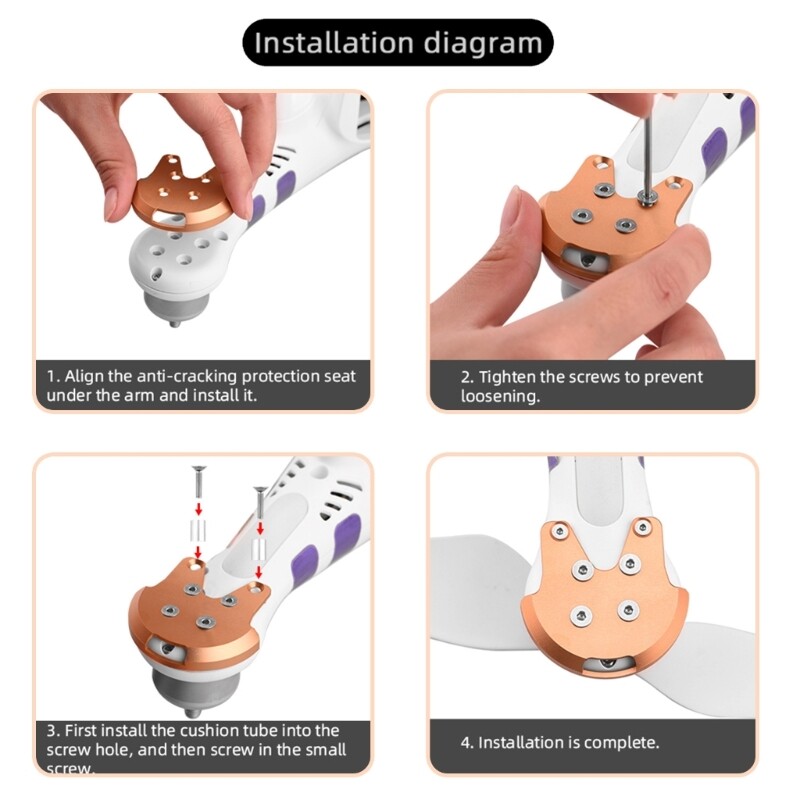 Installation diagram

1. Align the anti-cracking protection seat under the arm and install it.

2. Tighten the screws to prevent loosening.

3. First install the cushion tube into the screw hole, and then screw in the small screw.

4. Installation is complete.