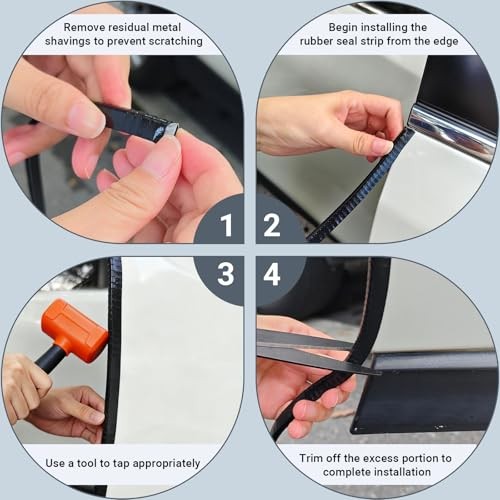 Remove residual metal shavings to prevent scratching

1

Begin installing the rubber seal strip from the edge

2

3

Use a tool to tap appropriately

4

Trim off the excess portion to complete installation