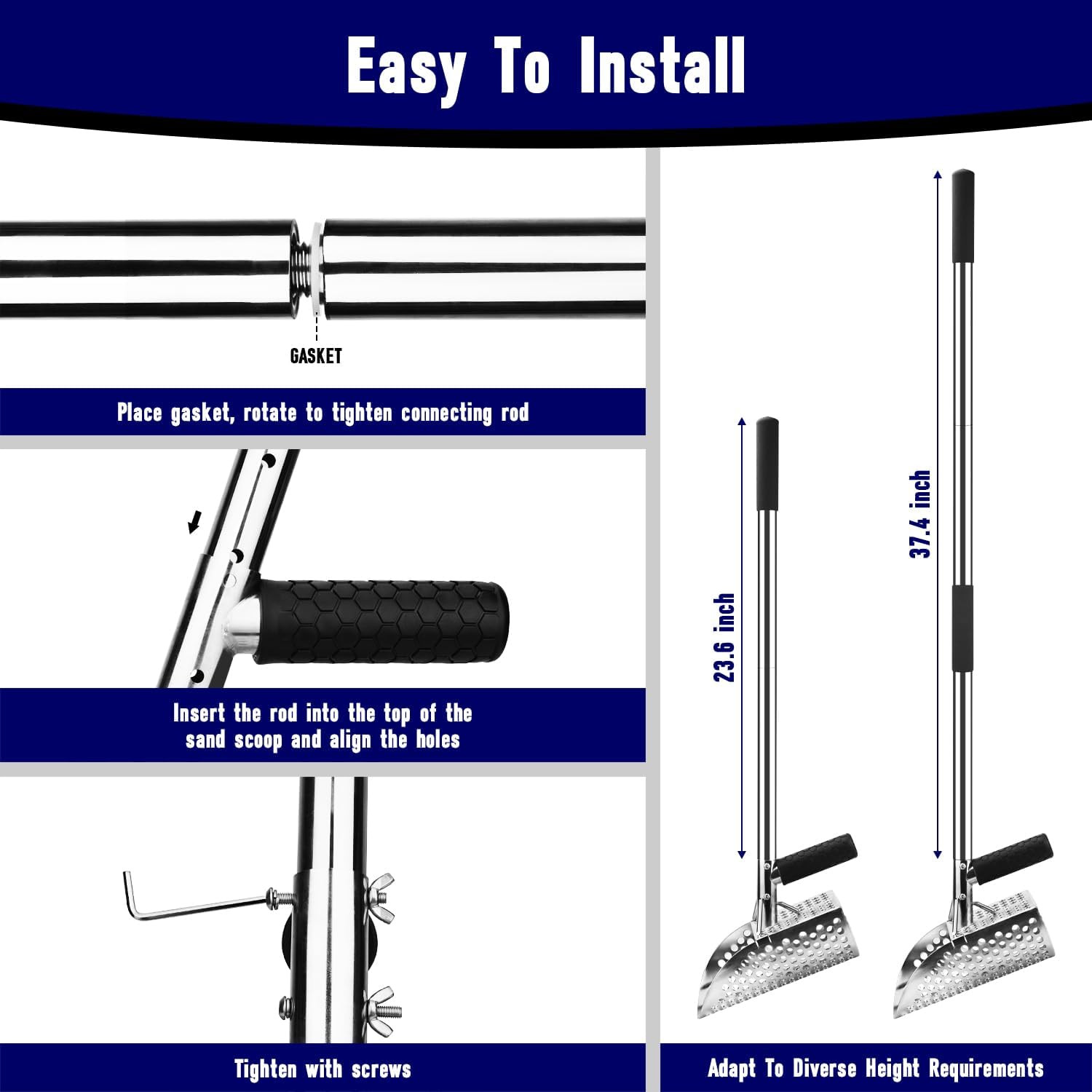 Easy To Install

GASKET

Place gasket, rotate to tighten connecting rod

Insert the rod into the top of the sand scoop and align the holes

Tighten with screws

23.6 inch

37.4 inch

Adapt To Diverse Height Requirements