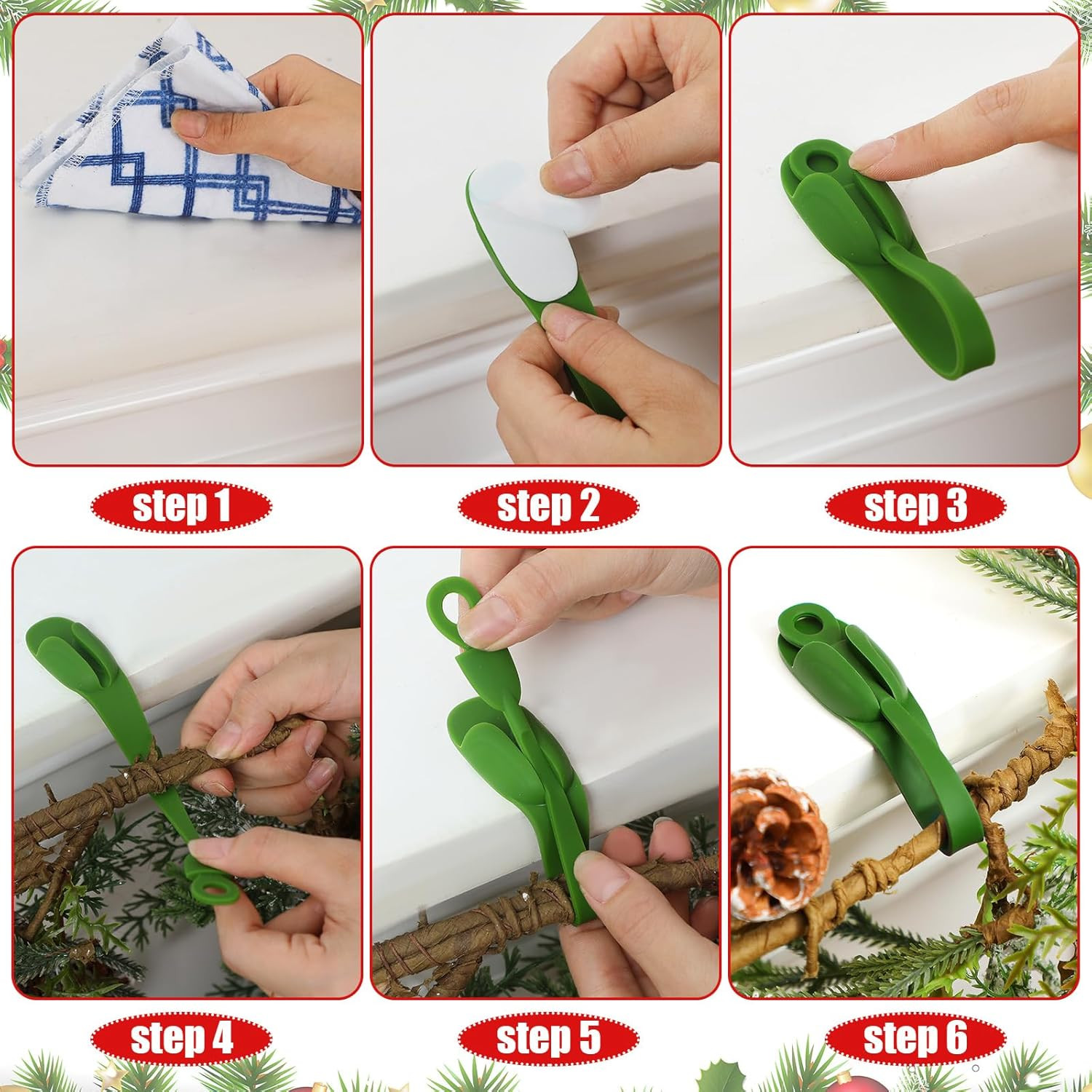 step 1

step 2

step 3

step 4

step 5

step 6