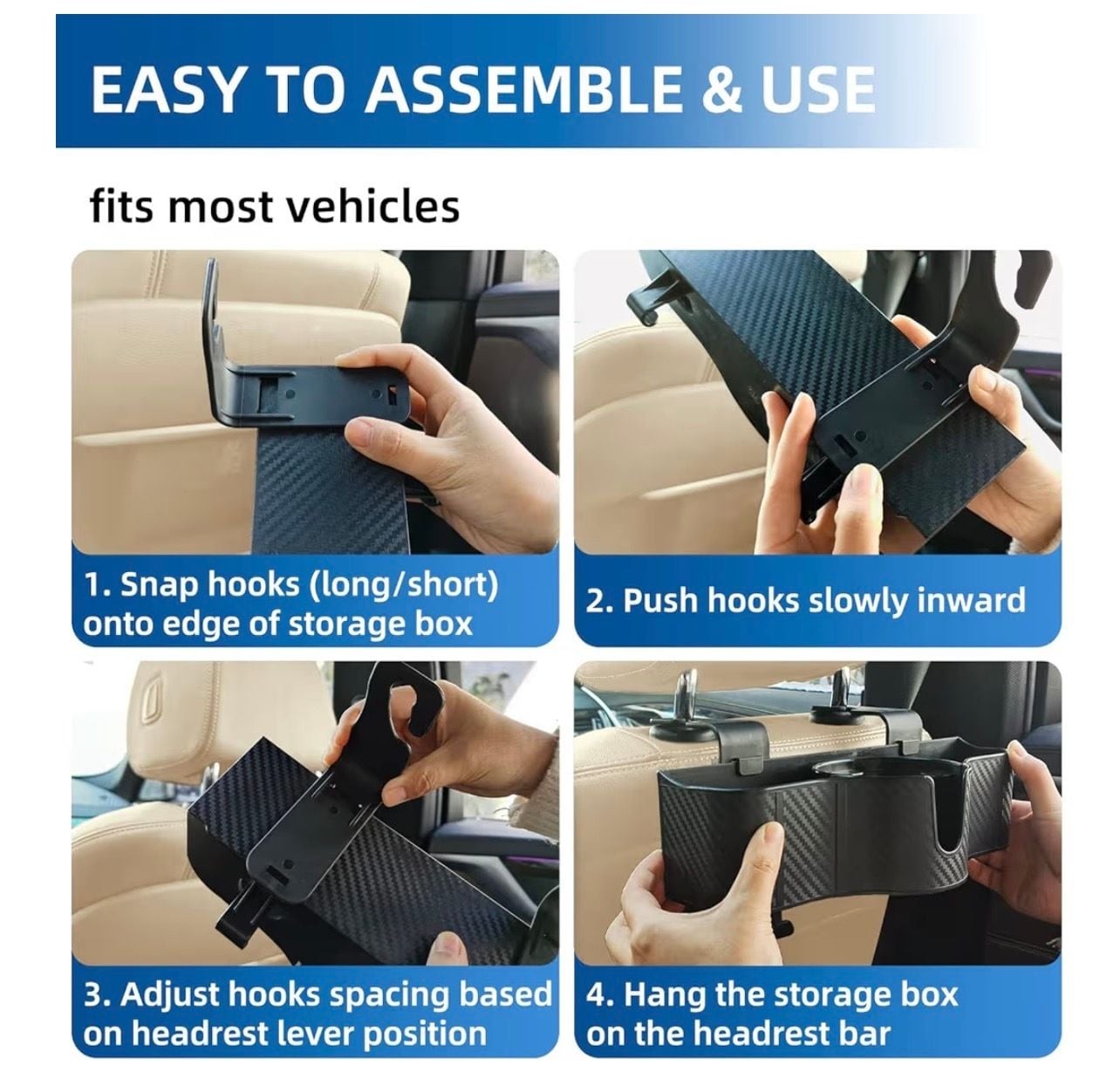 EASY TO ASSEMBLE & USE

fits most vehicles

1. Snap hooks (long/short) onto edge of storage box

2. Push hooks slowly inward

3. Adjust hooks spacing based on headrest lever position

4. Hang the storage box on the headrest bar