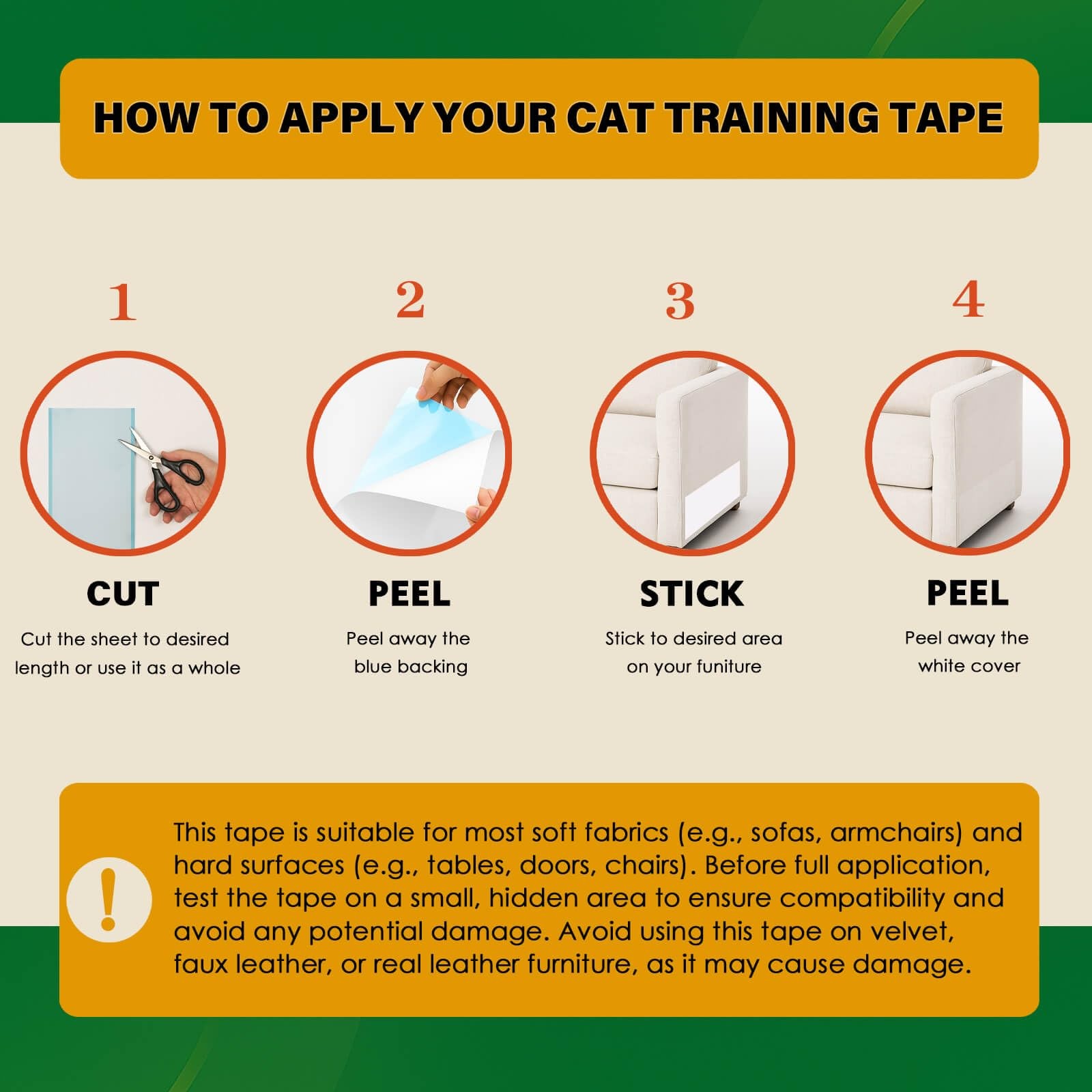 HOW TO APPLY YOUR CAT TRAINING TAPE

1

CUT

Cut the sheet to desired length or use it as a whole

2

PEEL

Peel away the blue backing

3

STICK

Stick to desired area on your funiture

4

PEEL

Peel away the white cover

!

This tape is suitable for most soft fabrics (e.g., sofas, armchairs) and hard surfaces (e.g., tables, doors, chairs). Before full application, test the tape on a small, hidden area to ensure compatibility and avoid any potential damage. Avoid using this tape on velvet, faux leather, or real leather furniture, as it may cause damage.