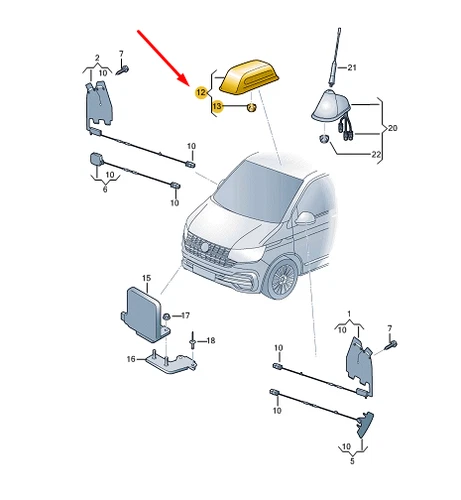 2
10
7
12
13
21
20
22
10
10
6
10
15
17
18
16
1
10
7
10
10
10
5