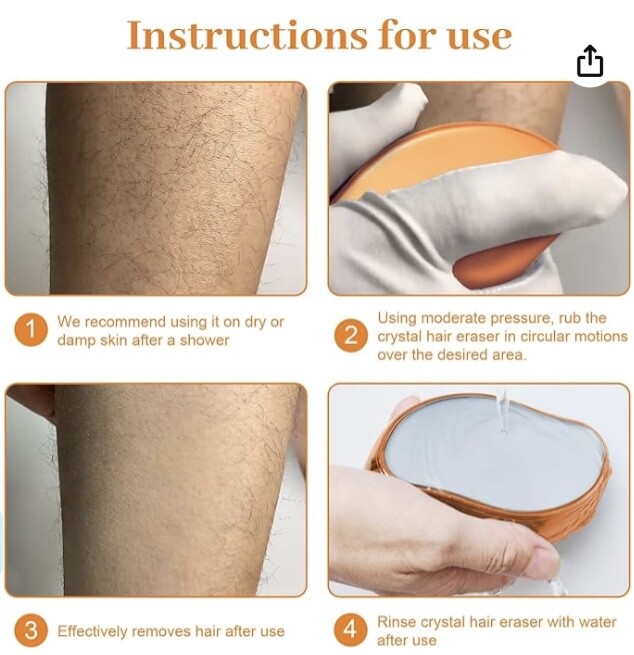 Instructions for use

1 We recommend using it on dry or damp skin after a shower

2 Using moderate pressure, rub the crystal hair eraser in circular motions over the desired area.

3 Effectively removes hair after use

4 Rinse crystal hair eraser with water after use