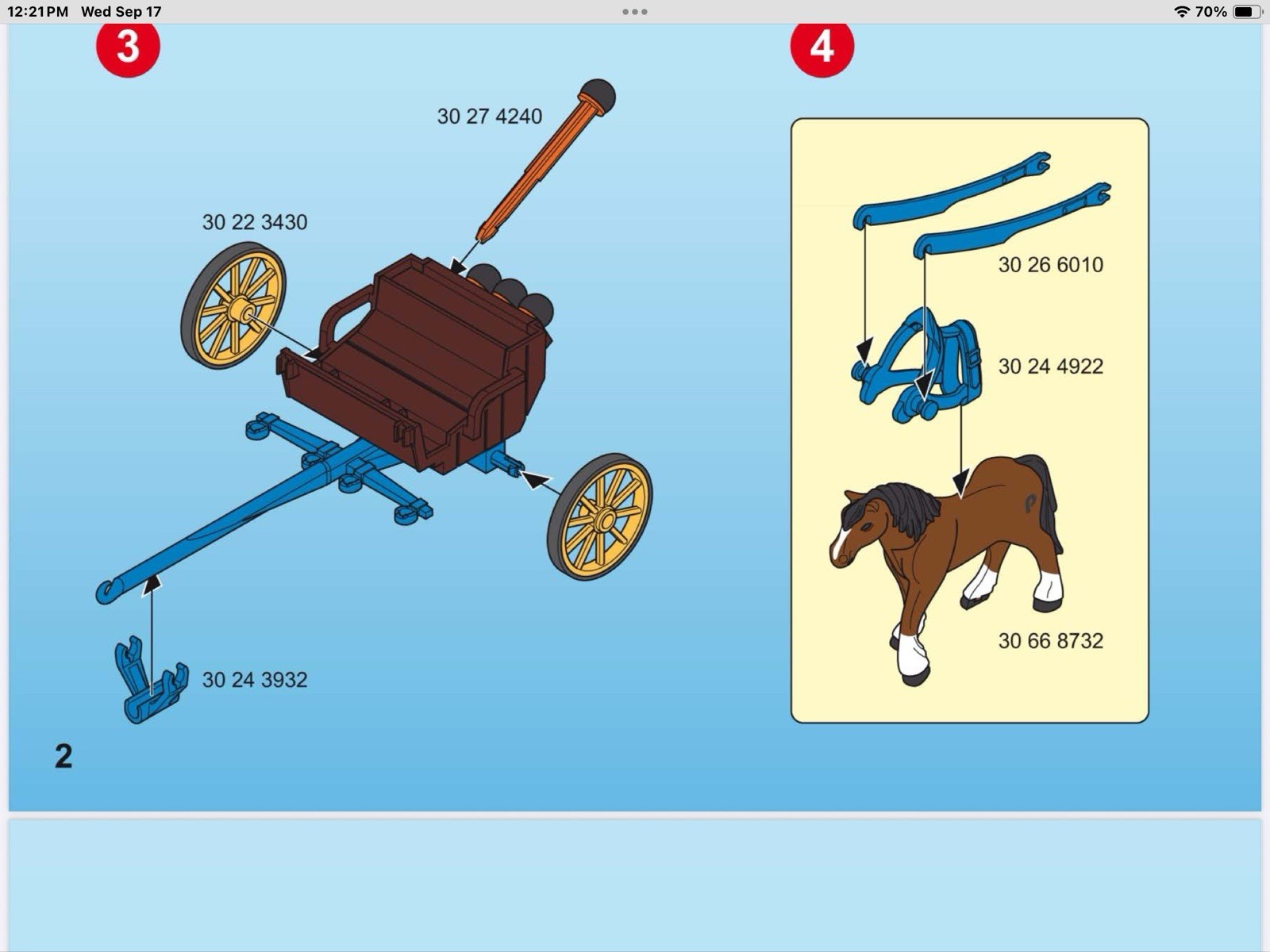 12:21 PM Wed Sep 17

70%

3

30 27 4240

30 22 3430

30 24 3932

2

4

30 26 6010

30 24 4922

30 66 8732