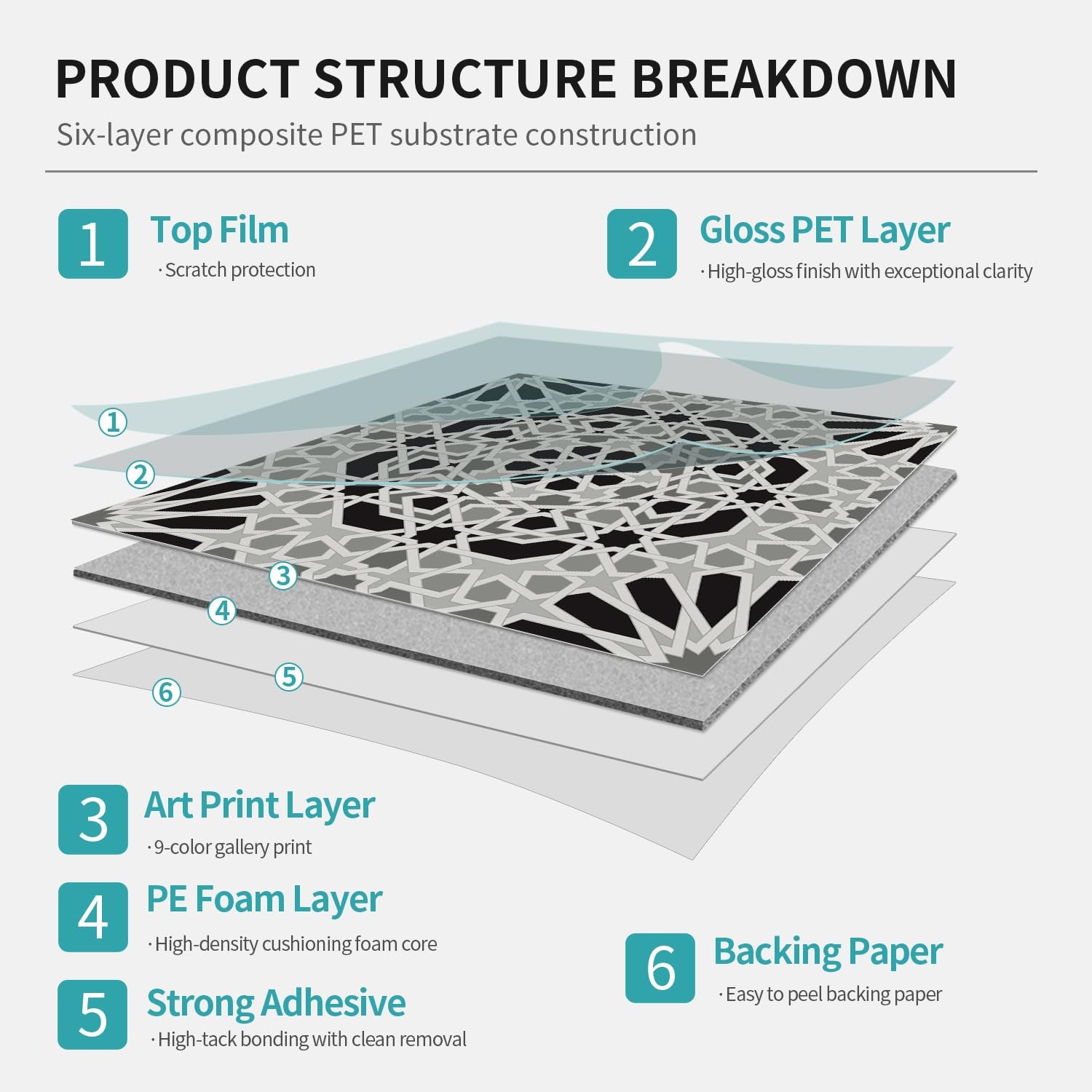 PRODUCT STRUCTURE BREAKDOWN
Six-layer composite PET substrate construction

1 Top Film
· Scratch protection

2 Gloss PET Layer
· High-gloss finish with exceptional clarity

①
②
③
④
⑤
⑥

3 Art Print Layer
· 9-color gallery print

4 PE Foam Layer
· High-density cushioning foam core

5 Strong Adhesive
· High-tack bonding with clean removal

6 Backing Paper
· Easy to peel backing paper