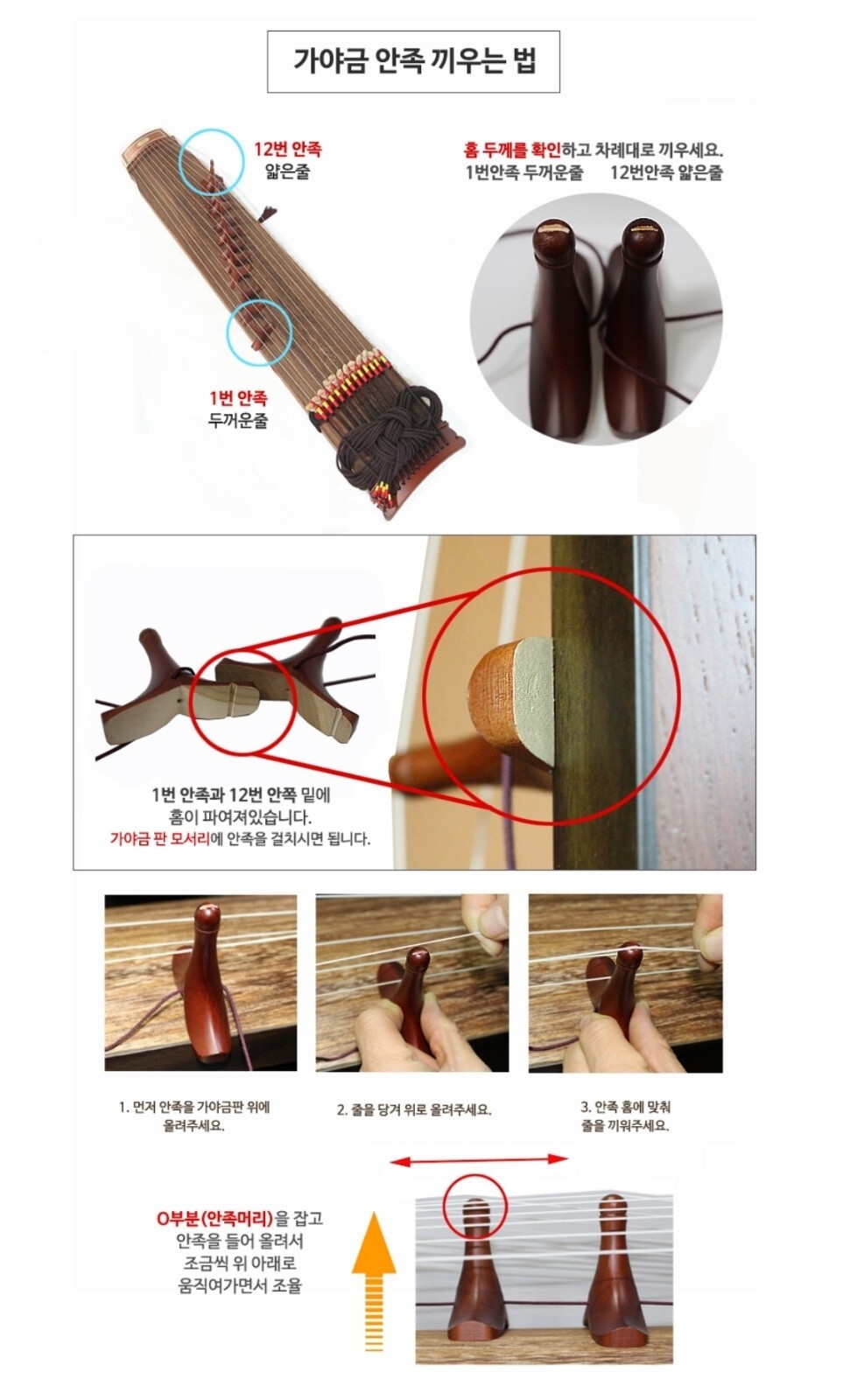 가야금 안족 끼우는 법

12번 안족
얇은줄

1번 안족
두꺼운줄

홈 두께를 확인하고 차례대로 끼우세요.
1번안족 두꺼운줄 12번안족 얇은줄

1번 안족과 12번 안쪽 밑에
홈이 파여져있습니다.
가야금 판 모서리에 안족을 걸치시면 됩니다.

1. 먼저 안족을 가야금판 위에 올려주세요.

2. 줄을 당겨 위로 올려주세요.

3. 안족 홈에 맞춰 줄을 끼워주세요.

O부분(안족머리)을 잡고
안족을 들어 올려서
조금씩 위 아래로
움직여가면서 조율