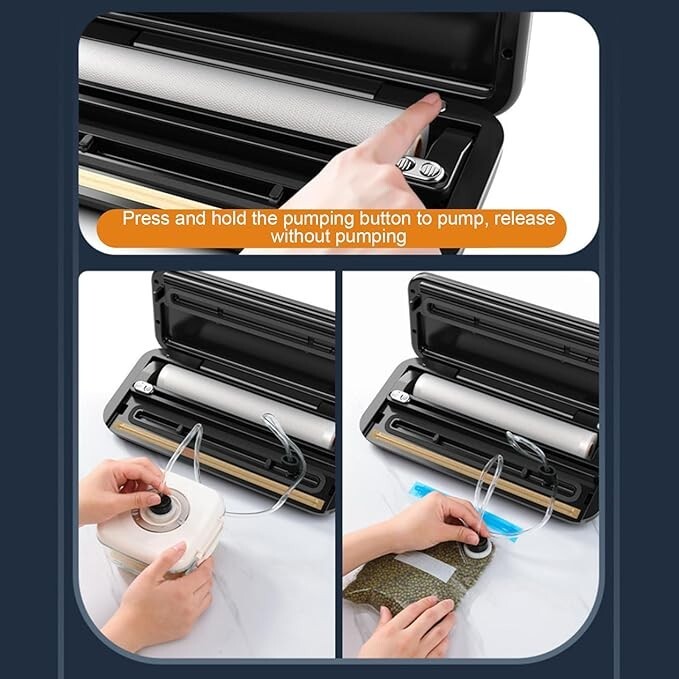 Press and hold the pumping button to pump, release without pumping