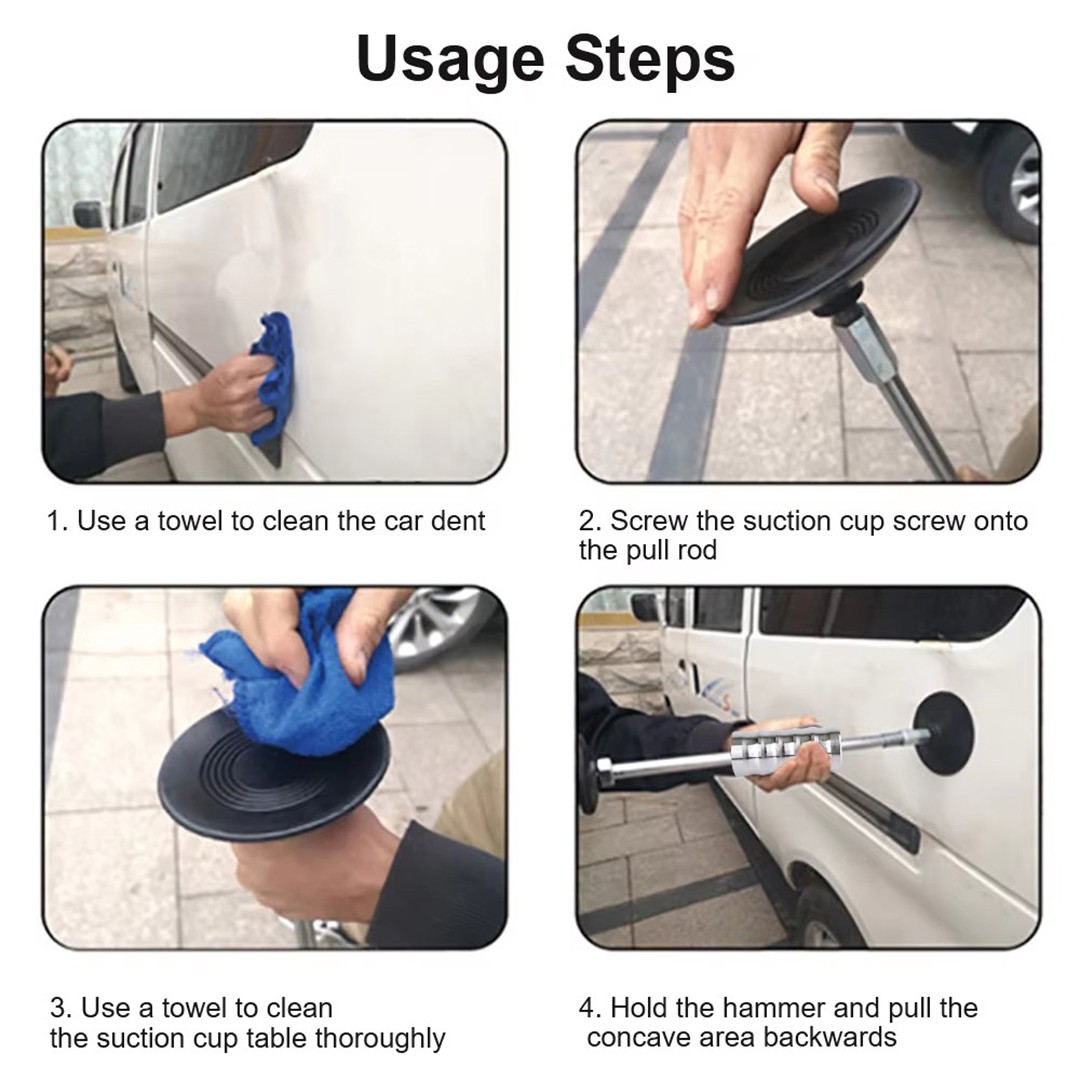 Usage Steps

1. Use a towel to clean the car dent

2. Screw the suction cup screw onto the pull rod

3. Use a towel to clean the suction cup table thoroughly

4. Hold the hammer and pull the concave area backwards