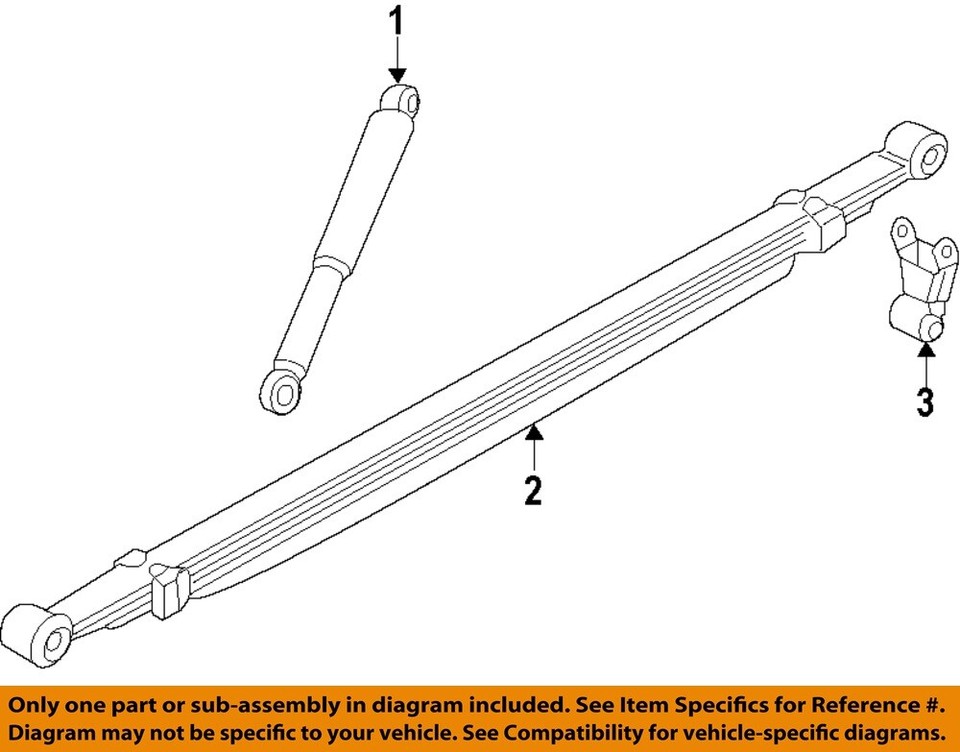 1

3

2

Only one part or sub-assembly in diagram included. See Item Specifics for Reference #. Diagram may not be specific to your vehicle. See Compatibility for vehicle-specific diagrams.