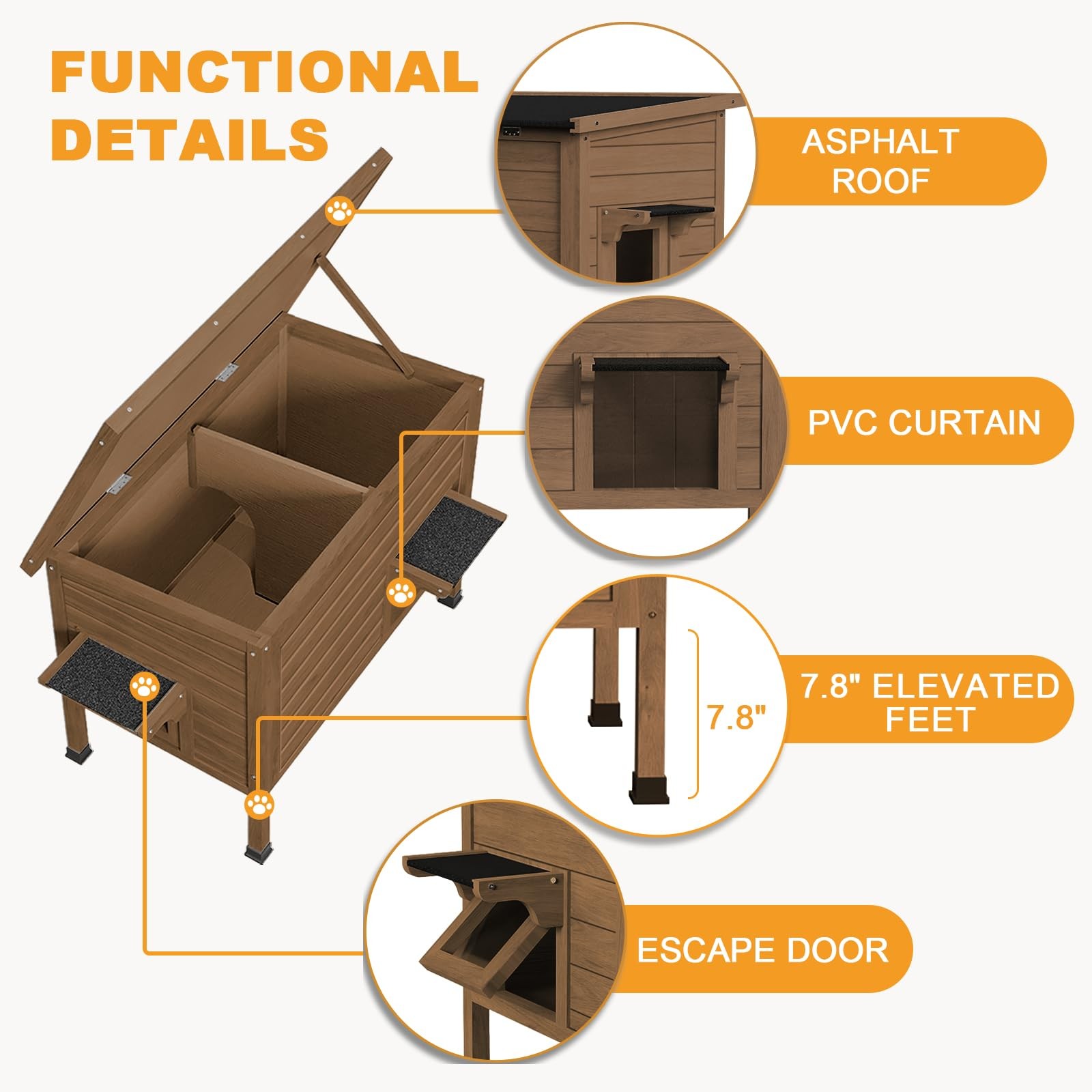 FUNCTIONAL DETAILS

ASPHALT ROOF

PVC CURTAIN

7.8"

7.8" ELEVATED FEET

ESCAPE DOOR