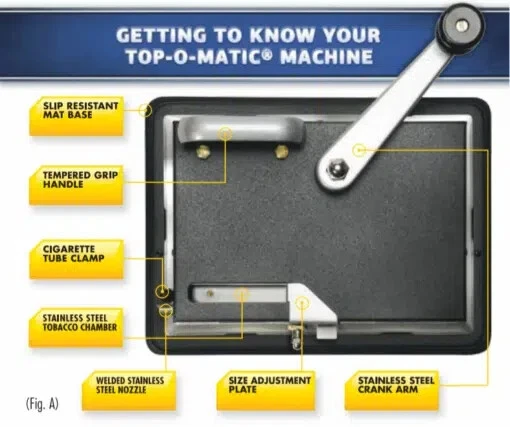 GETTING TO KNOW YOUR TOP-O-MATIC® MACHINE

SLIP RESISTANT MAT BASE

TEMPERED GRIP HANDLE

CIGARETTE TUBE CLAMP

STAINLESS STEEL TOBACCO CHAMBER

WELDED STAINLESS STEEL NOZZLE

SIZE ADJUSTMENT PLATE

STAINLESS STEEL CRANK ARM

(Fig. A)