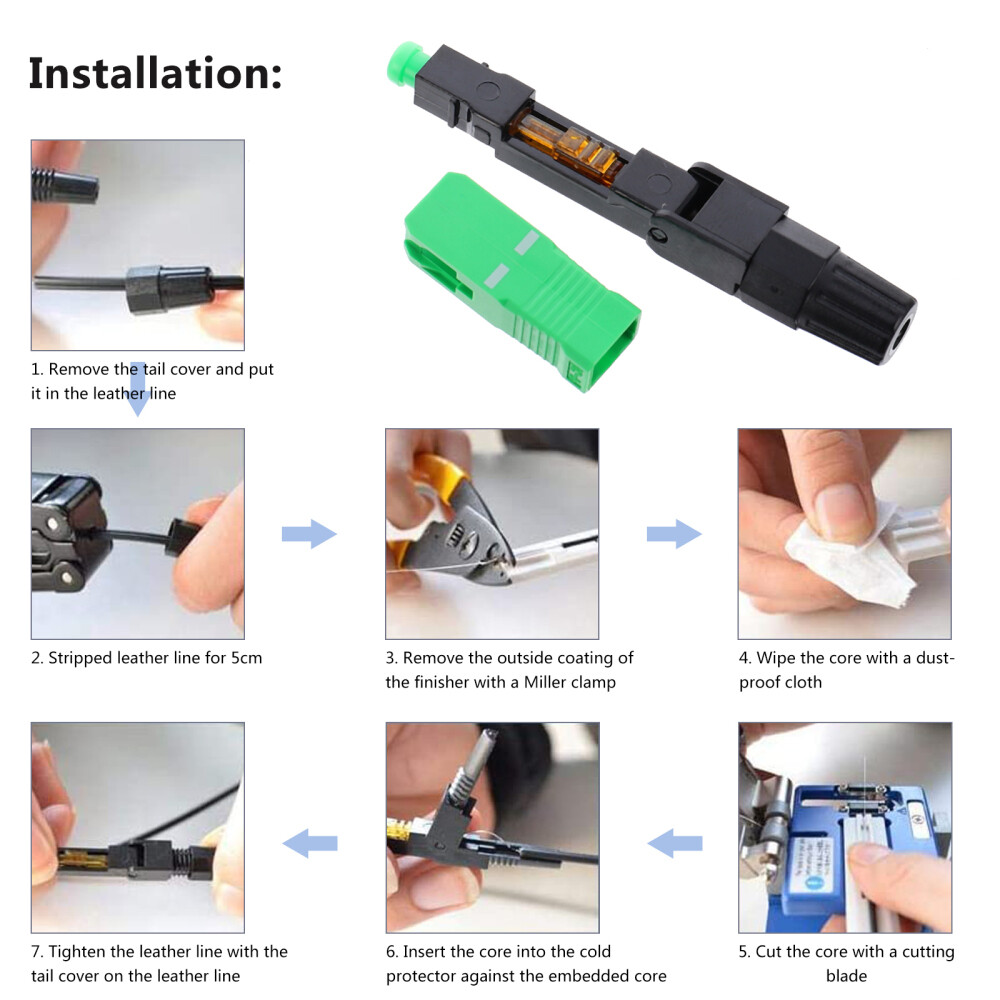 Installation:

1. Remove the tail cover and put it in the leather line

2. Stripped leather line for 5cm

3. Remove the outside coating of the finisher with a Miller clamp

4. Wipe the core with a dust-proof cloth

7. Tighten the leather line with the tail cover on the leather line

6. Insert the core into the cold protector against the embedded core

5. Cut the core with a cutting blade