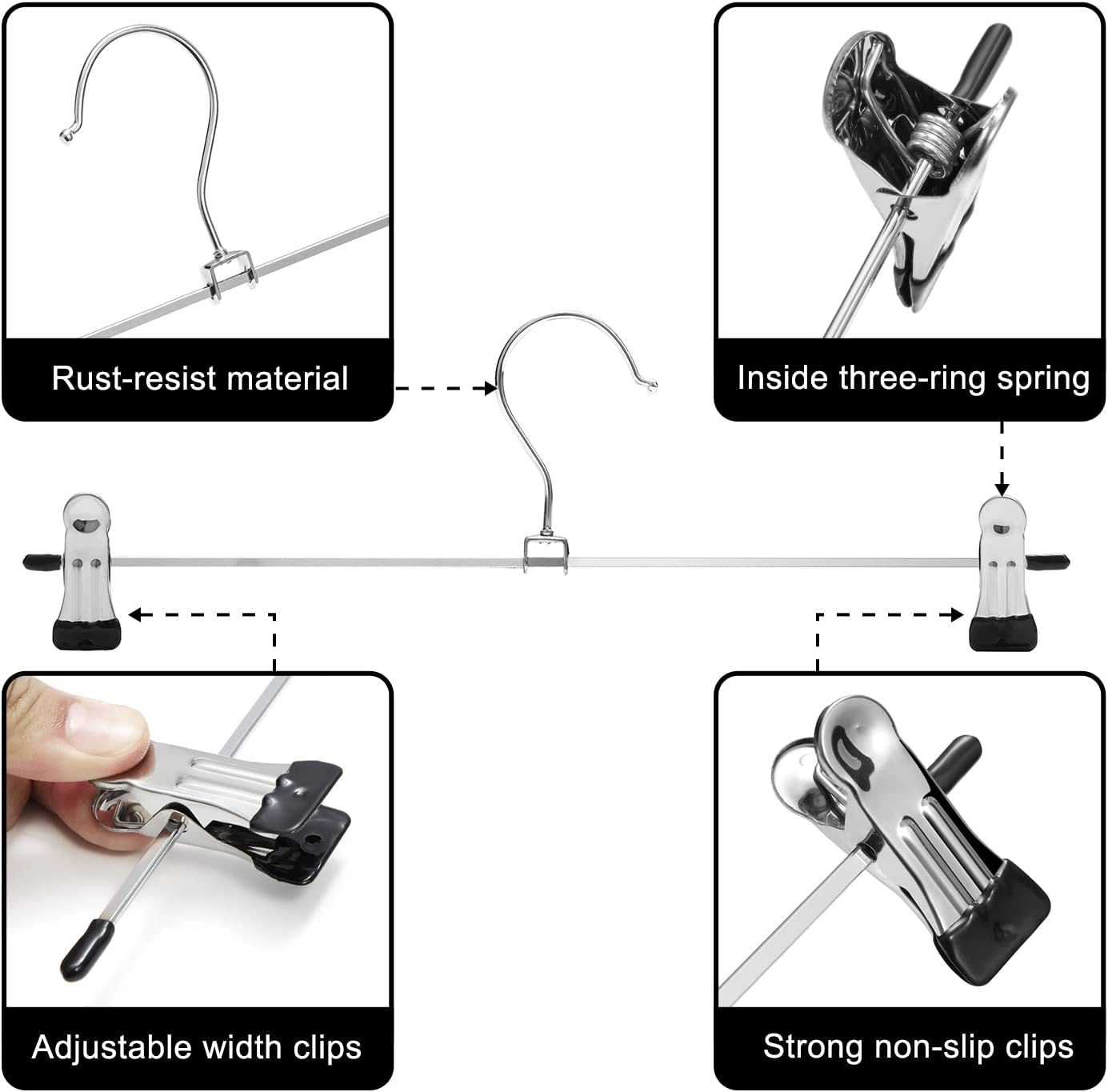 Rust-resist material

Inside three-ring spring

Adjustable width clips

Strong non-slip clips