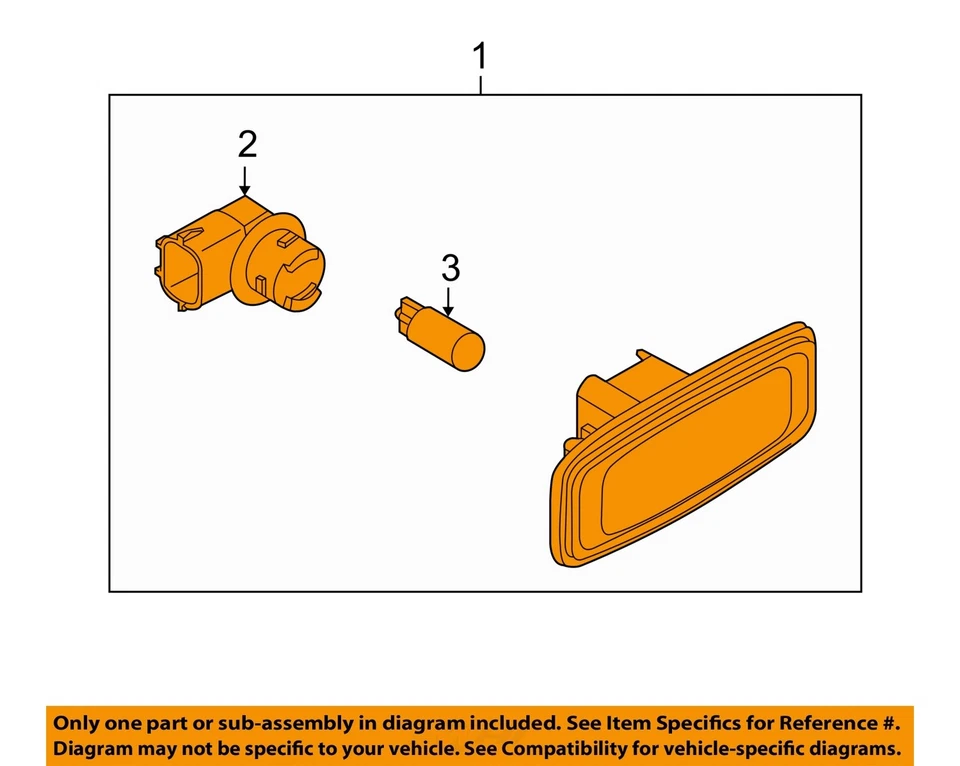 1

2

3

Only one part or sub-assembly in diagram included. See Item Specifics for Reference #.
Diagram may not be specific to your vehicle. See Compatibility for vehicle-specific diagrams.