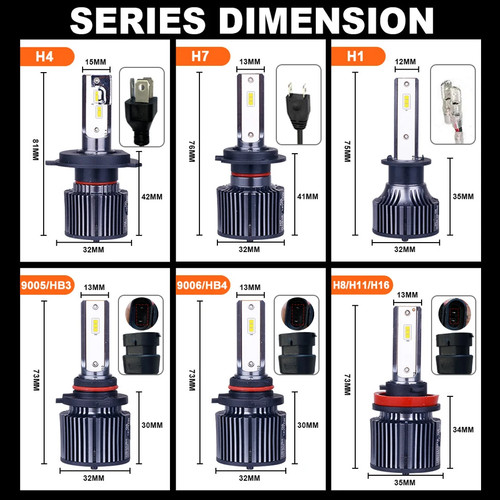 SERIES DIMENSION

H4
15MM
81MM
42MM
32MM

H7
13MM
76MM
41MM
32MM

H1
12MM
75MM
35MM
32MM

9005/HB3
13MM
73MM
30MM
32MM

9006/HB4
13MM
73MM
30MM
32MM

H8/H11/H16
13MM
73MM
34MM
35MM