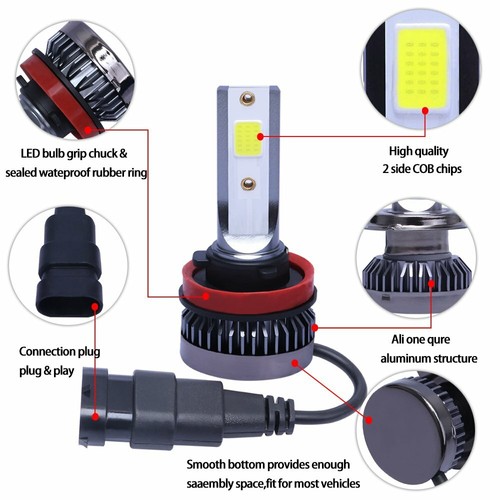 LED bulb grip chuck &
sealed wateproof rubber ring

High quality
2 side COB chips

Connection plug
plug & play

Ali one qure
aluminum structure

Smooth bottom provides enough
saaembly space,fit for most vehicles