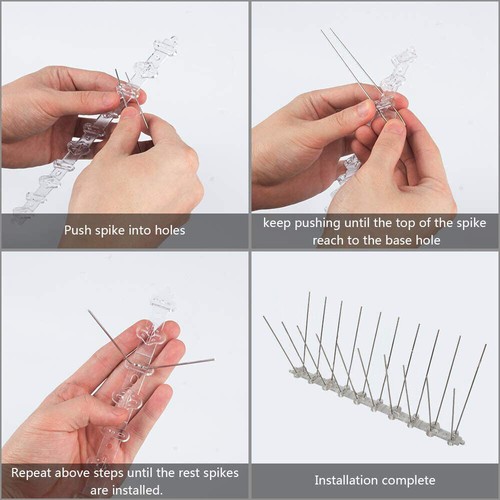 Push spike into holes

keep pushing until the top of the spike reach to the base hole

Repeat above steps until the rest spikes are installed.

Installation complete