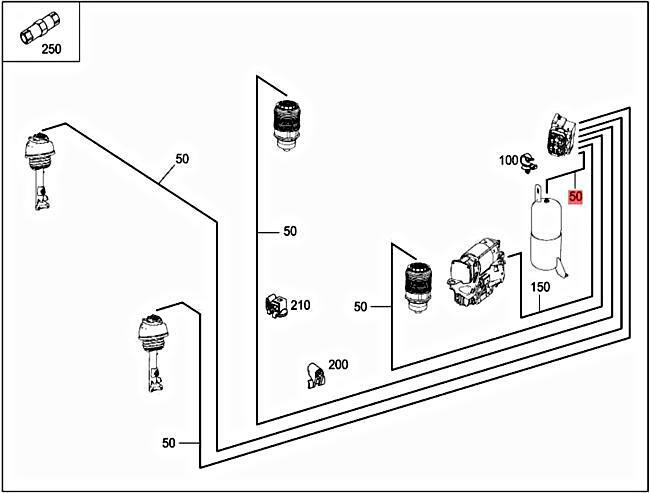 250

50

50

100

50

210

50

150

200

50